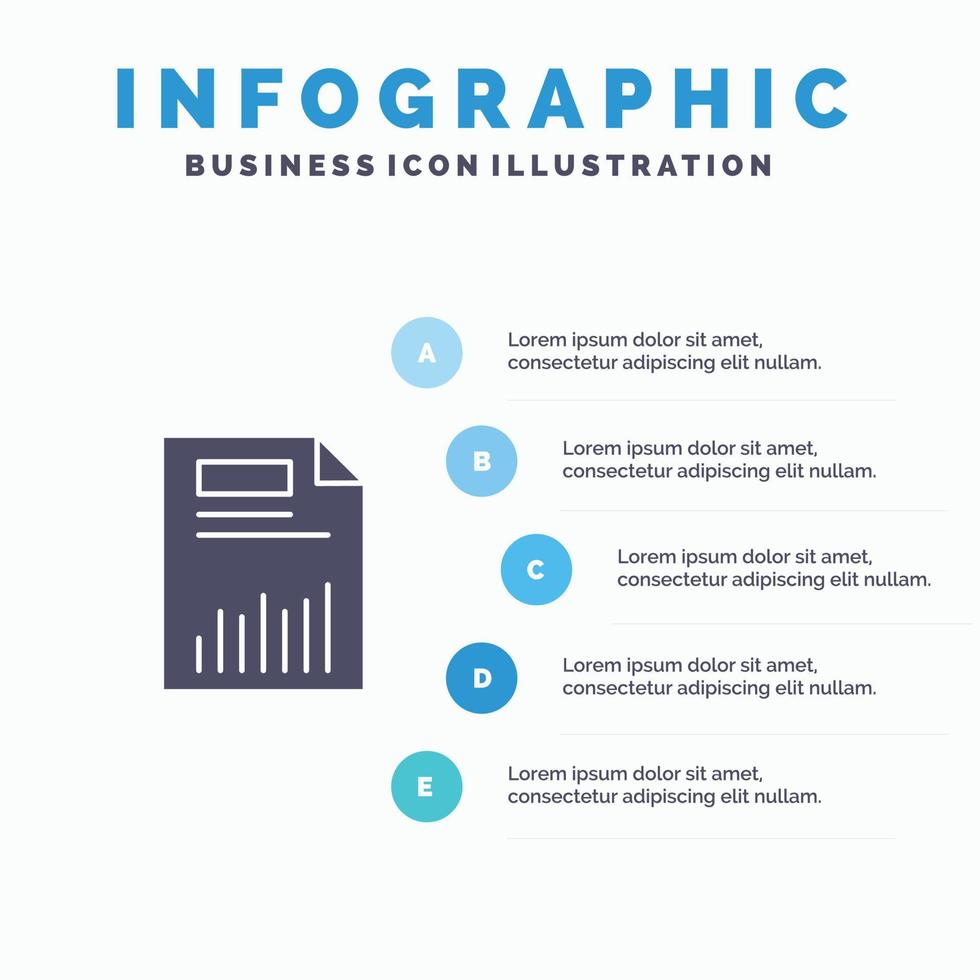 INFOGRAPHIC

BUSINESS ICON ILLUSTRATION

A

Lorem ipsum dolor sit amet, consectetur adipiscing elit nullam.

B

Lorem ipsum dolor sit amet, consectetur adipiscing elit nullam.

C

Lorem ipsum dolor sit amet, consectetur adipiscing elit nullam.

D

Lorem ipsum dolor sit amet, consectetur adipiscing elit nullam.

E

Lorem ipsum dolor sit amet, consectetur adipiscing elit nullam.