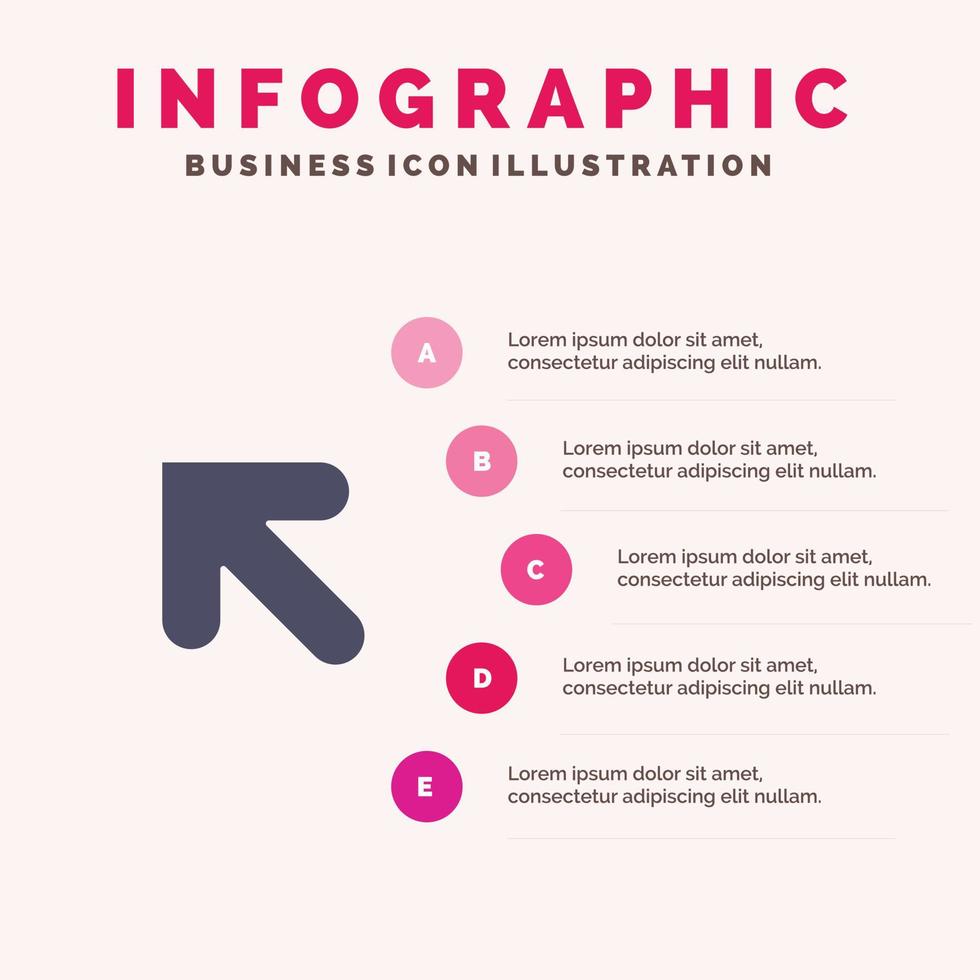 INFOGRAPHIC
BUSINESS ICON ILLUSTRATION

A
Lorem ipsum dolor sit amet, consectetur adipiscing elit nullam.

B
Lorem ipsum dolor sit amet, consectetur adipiscing elit nullam.

C
Lorem ipsum dolor sit amet, consectetur adipiscing elit nullam.

D
Lorem ipsum dolor sit amet, consectetur adipiscing elit nullam.

E
Lorem ipsum dolor sit amet, consectetur adipiscing elit nullam.