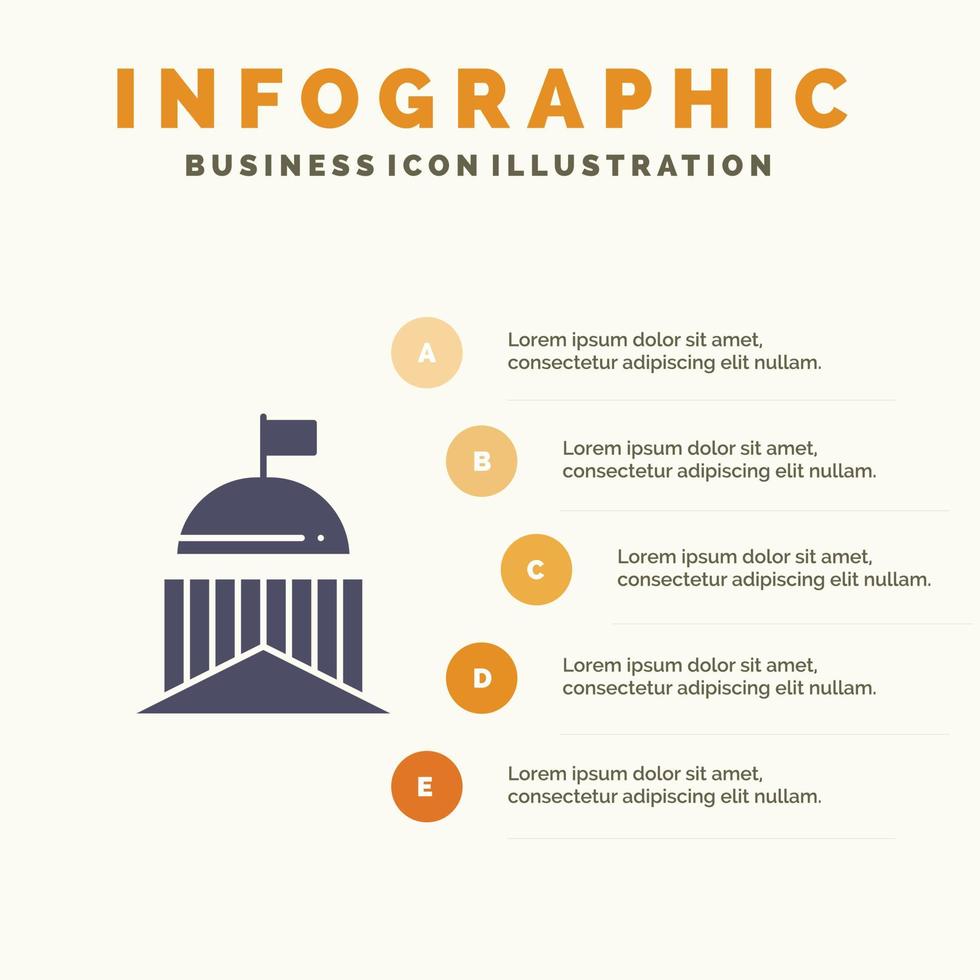 INFOGRAPHIC
BUSINESS ICON ILLUSTRATION

A
Lorem ipsum dolor sit amet, consectetur adipiscing elit nullam.

B
Lorem ipsum dolor sit amet, consectetur adipiscing elit nullam.

C
Lorem ipsum dolor sit amet, consectetur adipiscing elit nullam.

D
Lorem ipsum dolor sit amet, consectetur adipiscing elit nullam.

E
Lorem ipsum dolor sit amet, consectetur adipiscing elit nullam.