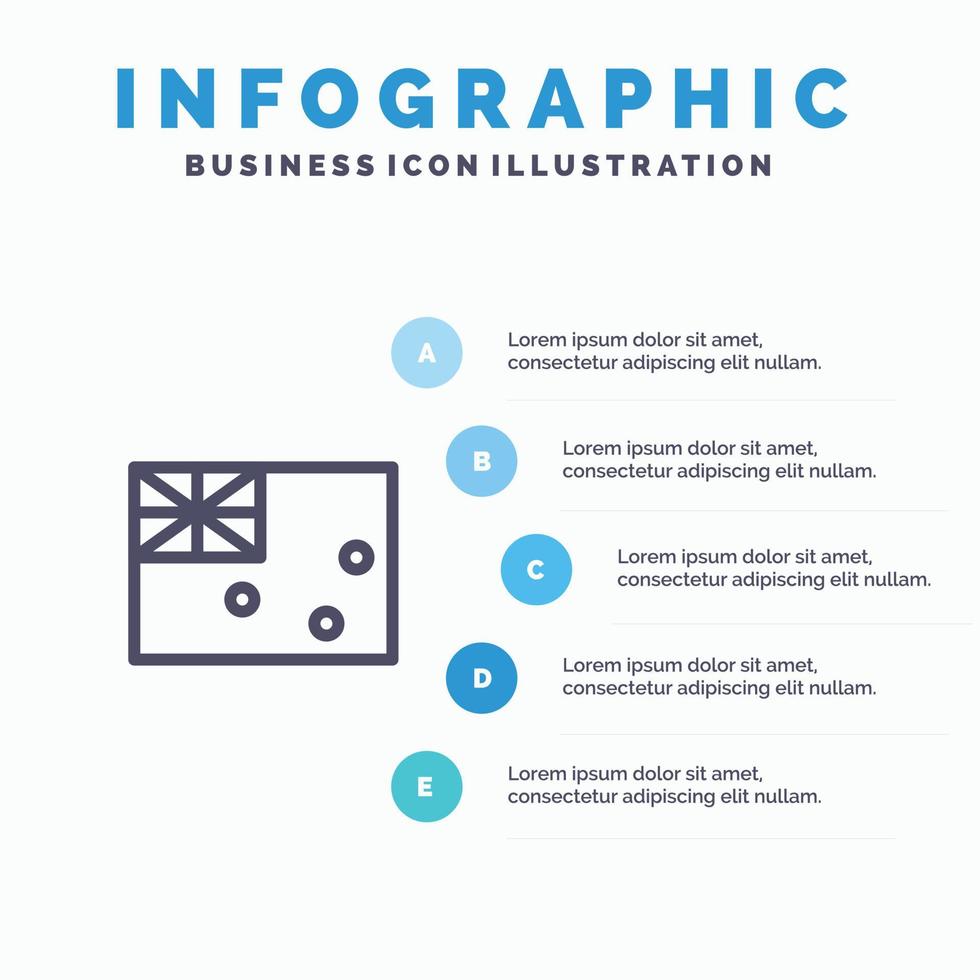 INFOGRAPHIC
BUSINESS ICON ILLUSTRATION

A
Lorem ipsum dolor sit amet, consectetur adipiscing elit nullam.

B
Lorem ipsum dolor sit amet, consectetur adipiscing elit nullam.

C
Lorem ipsum dolor sit amet, consectetur adipiscing elit nullam.

D
Lorem ipsum dolor sit amet, consectetur adipiscing elit nullam.

E
Lorem ipsum dolor sit amet, consectetur adipiscing elit nullam.