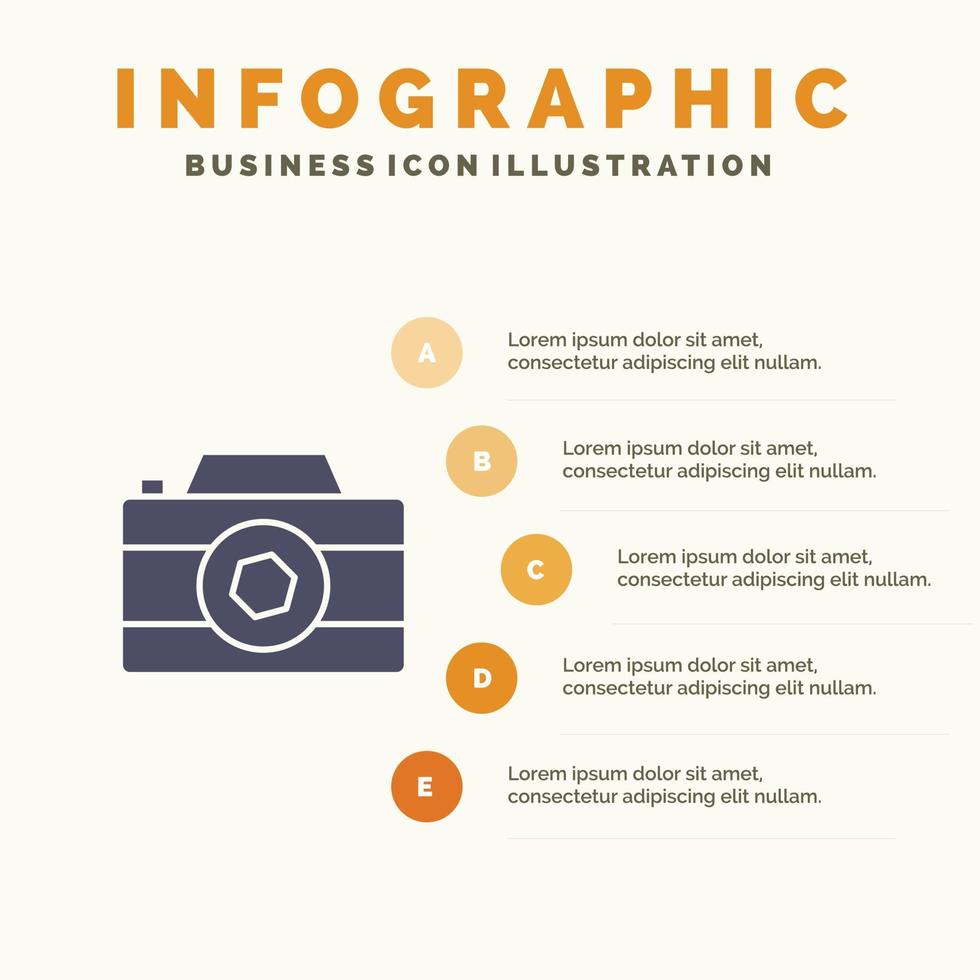 INFOGRAPHIC
BUSINESS ICON ILLUSTRATION

A
Lorem ipsum dolor sit amet, consectetur adipiscing elit nullam.

B
Lorem ipsum dolor sit amet, consectetur adipiscing elit nullam.

C
Lorem ipsum dolor sit amet, consectetur adipiscing elit nullam.

D
Lorem ipsum dolor sit amet, consectetur adipiscing elit nullam.

E
Lorem ipsum dolor sit amet, consectetur adipiscing elit nullam.