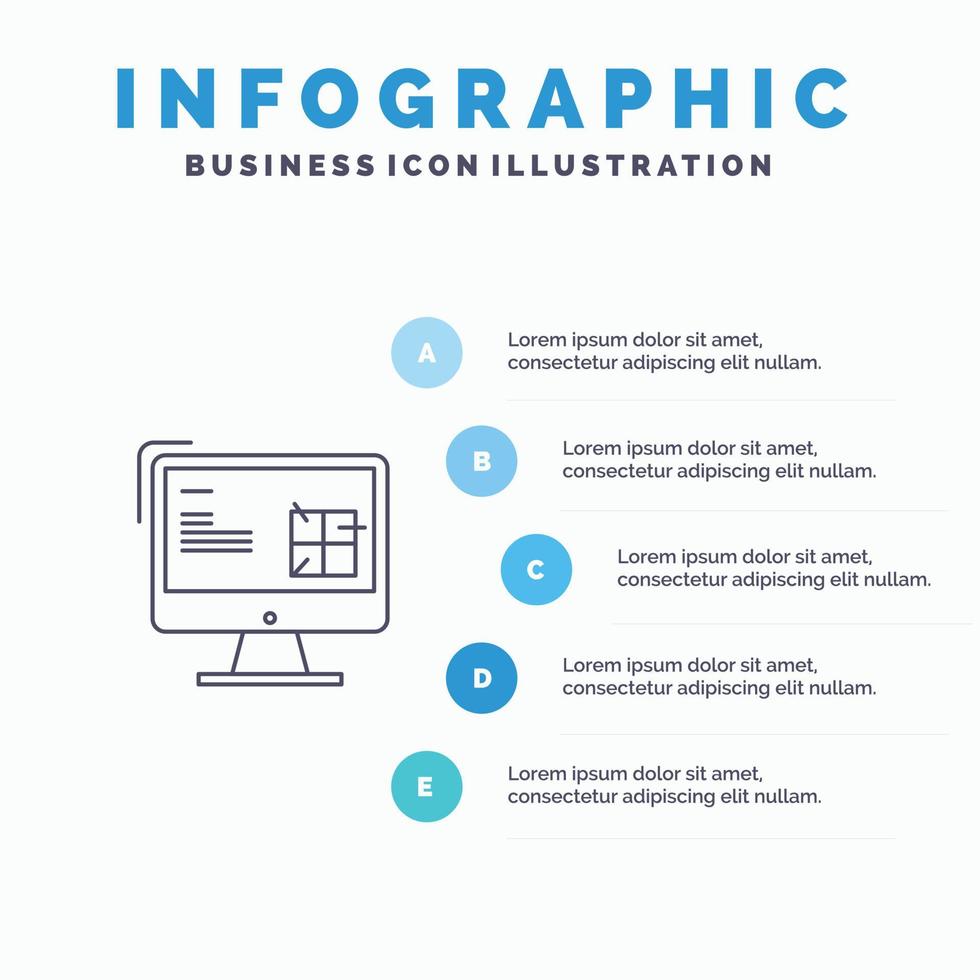 INFOGRAPHIC
BUSINESS ICON ILLUSTRATION

A
Lorem ipsum dolor sit amet, consectetur adipiscing elit nullam.

B
Lorem ipsum dolor sit amet, consectetur adipiscing elit nullam.

C
Lorem ipsum dolor sit amet, consectetur adipiscing elit nullam.

D
Lorem ipsum dolor sit amet, consectetur adipiscing elit nullam.

E
Lorem ipsum dolor sit amet, consectetur adipiscing elit nullam.