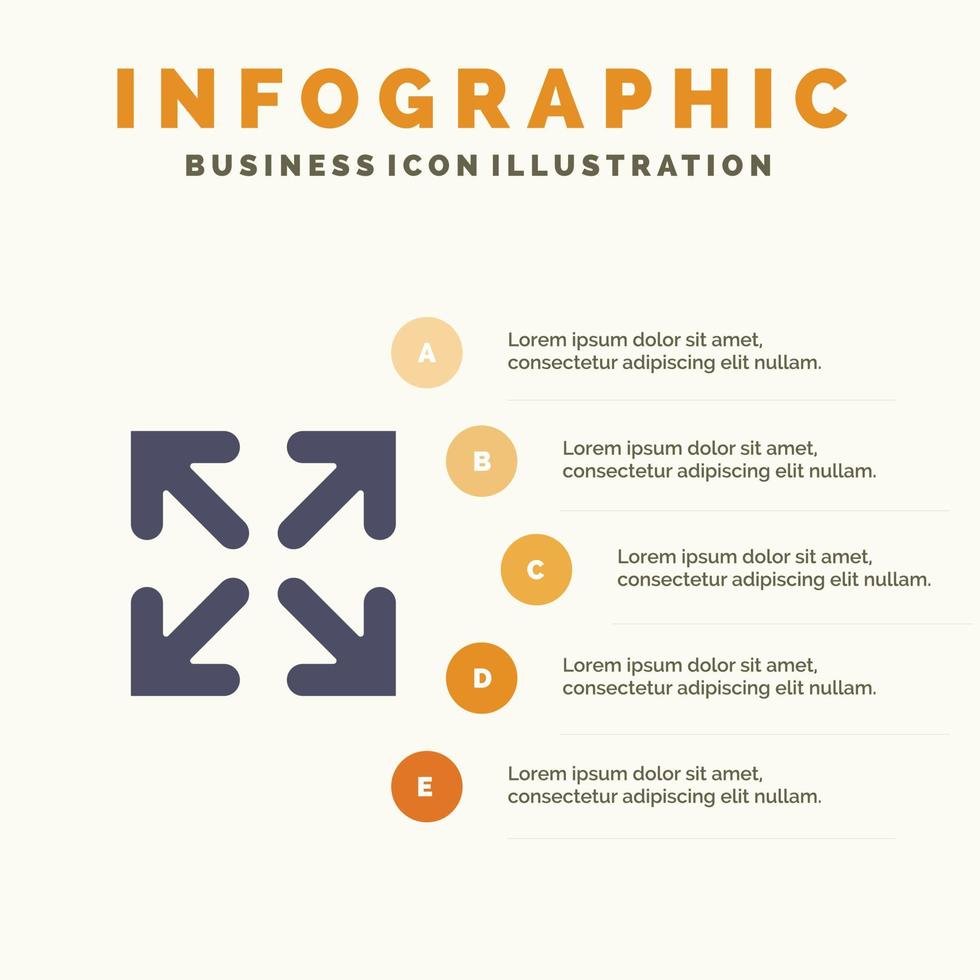 INFOGRAPHIC
BUSINESS ICON ILLUSTRATION

A
Lorem ipsum dolor sit amet, consectetur adipiscing elit nullam.

B
Lorem ipsum dolor sit amet, consectetur adipiscing elit nullam.

C
Lorem ipsum dolor sit amet, consectetur adipiscing elit nullam.

D
Lorem ipsum dolor sit amet, consectetur adipiscing elit nullam.

E
Lorem ipsum dolor sit amet, consectetur adipiscing elit nullam.