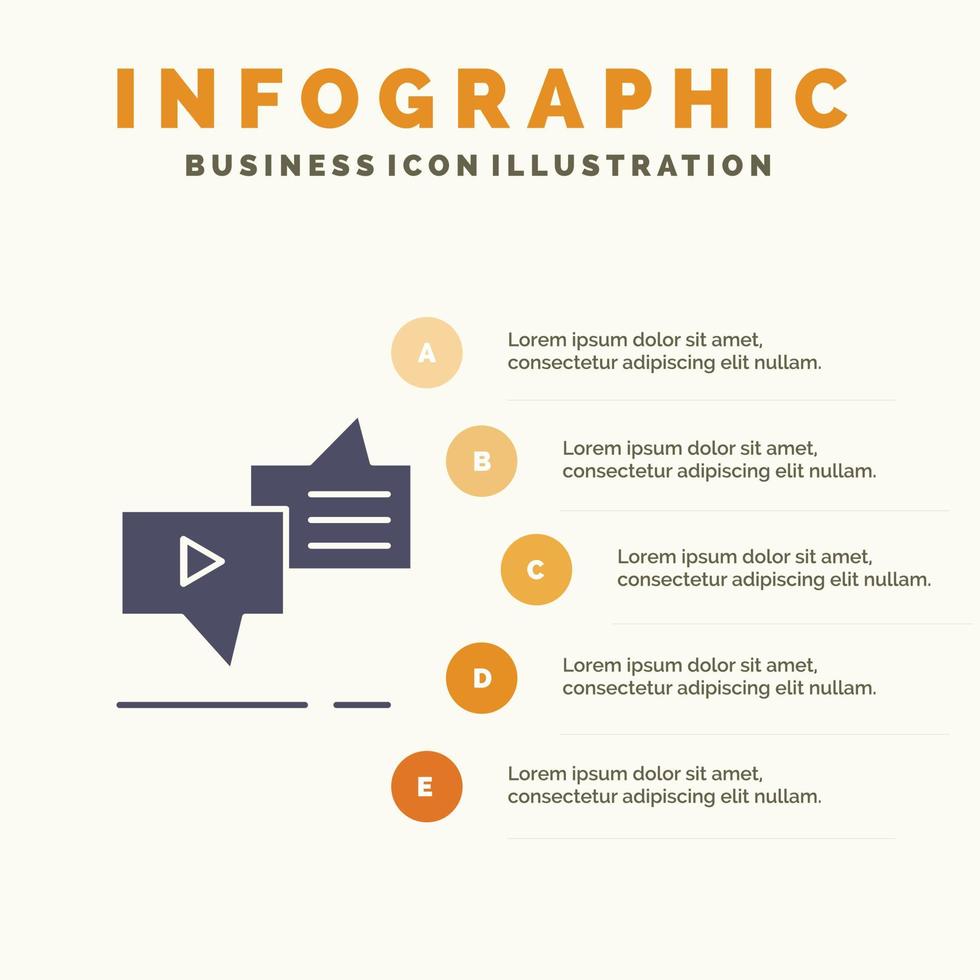 INFOGRAPHIC
BUSINESS ICON ILLUSTRATION

A
Lorem ipsum dolor sit amet, consectetur adipiscing elit nullam.

B
Lorem ipsum dolor sit amet, consectetur adipiscing elit nullam.

C
Lorem ipsum dolor sit amet, consectetur adipiscing elit nullam.

D
Lorem ipsum dolor sit amet, consectetur adipiscing elit nullam.

E
Lorem ipsum dolor sit amet, consectetur adipiscing elit nullam.