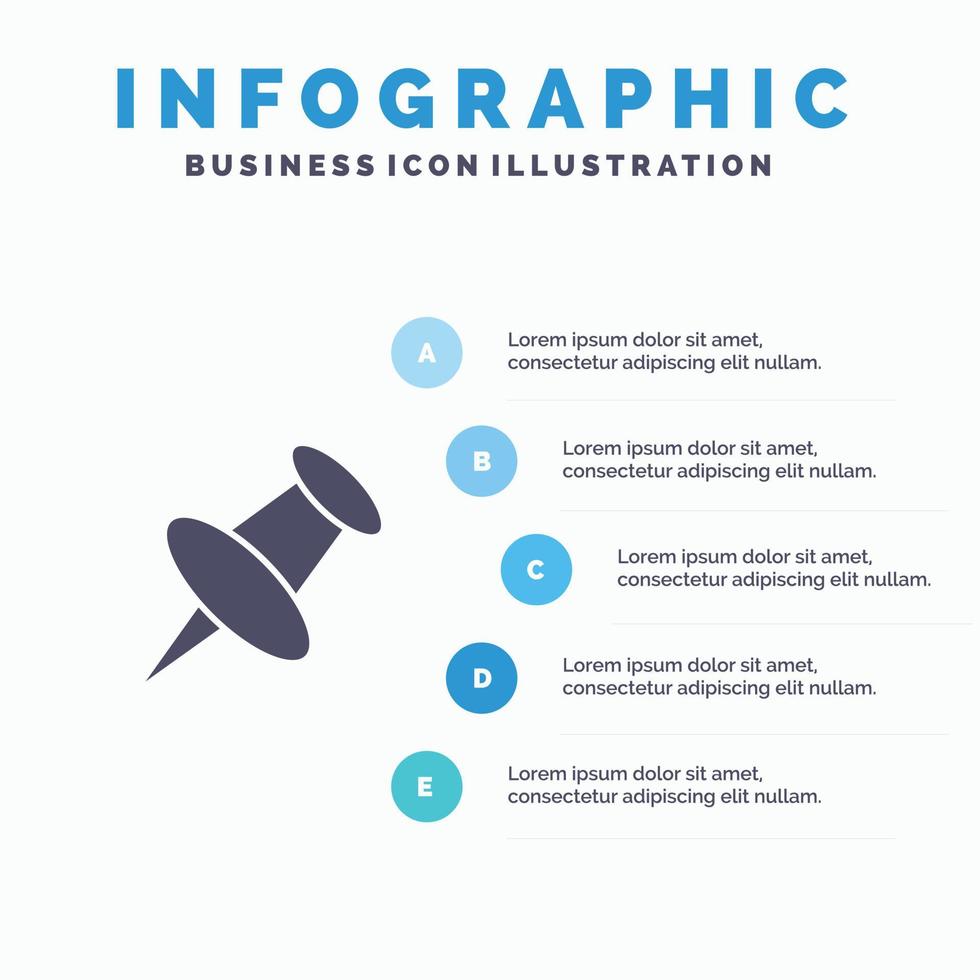 INFOGRAPHIC
BUSINESS ICON ILLUSTRATION

A
Lorem ipsum dolor sit amet, consectetur adipiscing elit nullam.

B
Lorem ipsum dolor sit amet, consectetur adipiscing elit nullam.

C
Lorem ipsum dolor sit amet, consectetur adipiscing elit nullam.

D
Lorem ipsum dolor sit amet, consectetur adipiscing elit nullam.

E
Lorem ipsum dolor sit amet, consectetur adipiscing elit nullam.