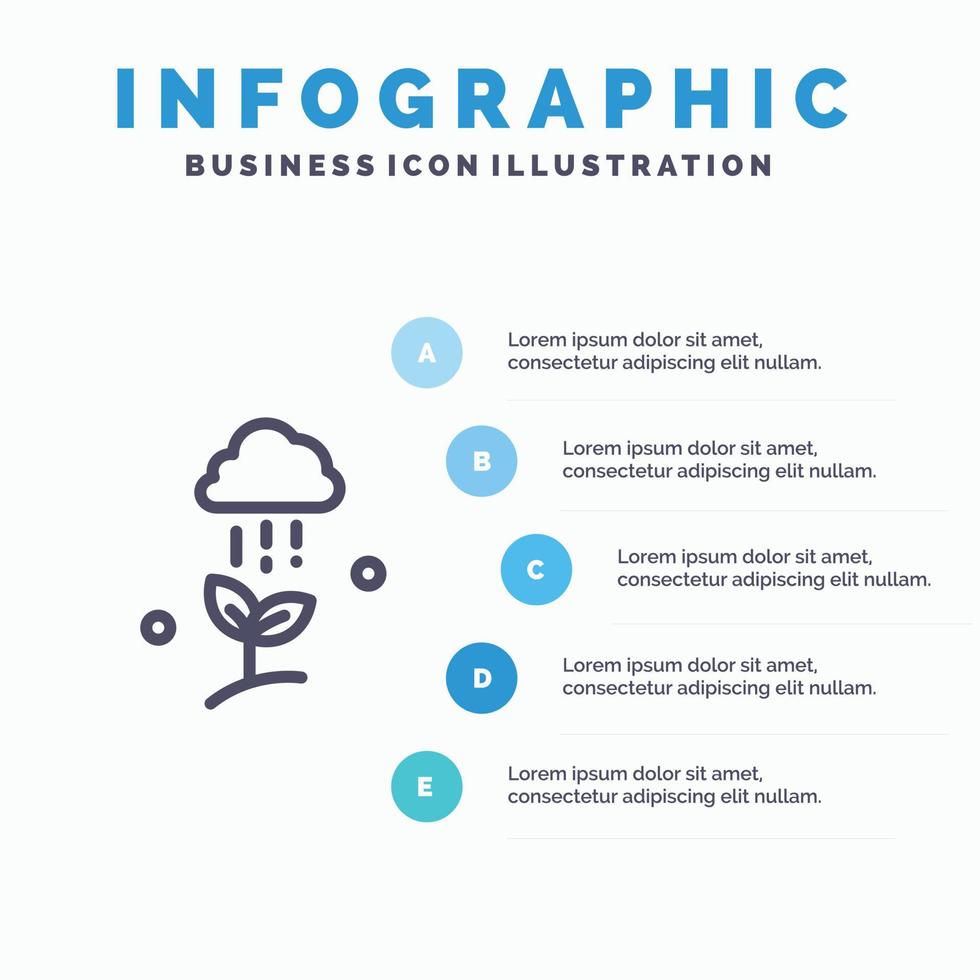 INFOGRAPHIC
BUSINESS ICON ILLUSTRATION

A
Lorem ipsum dolor sit amet, consectetur adipiscing elit nullam.

B
Lorem ipsum dolor sit amet, consectetur adipiscing elit nullam.

C
Lorem ipsum dolor sit amet, consectetur adipiscing elit nullam.

D
Lorem ipsum dolor sit amet, consectetur adipiscing elit nullam.

E
Lorem ipsum dolor sit amet, consectetur adipiscing elit nullam.