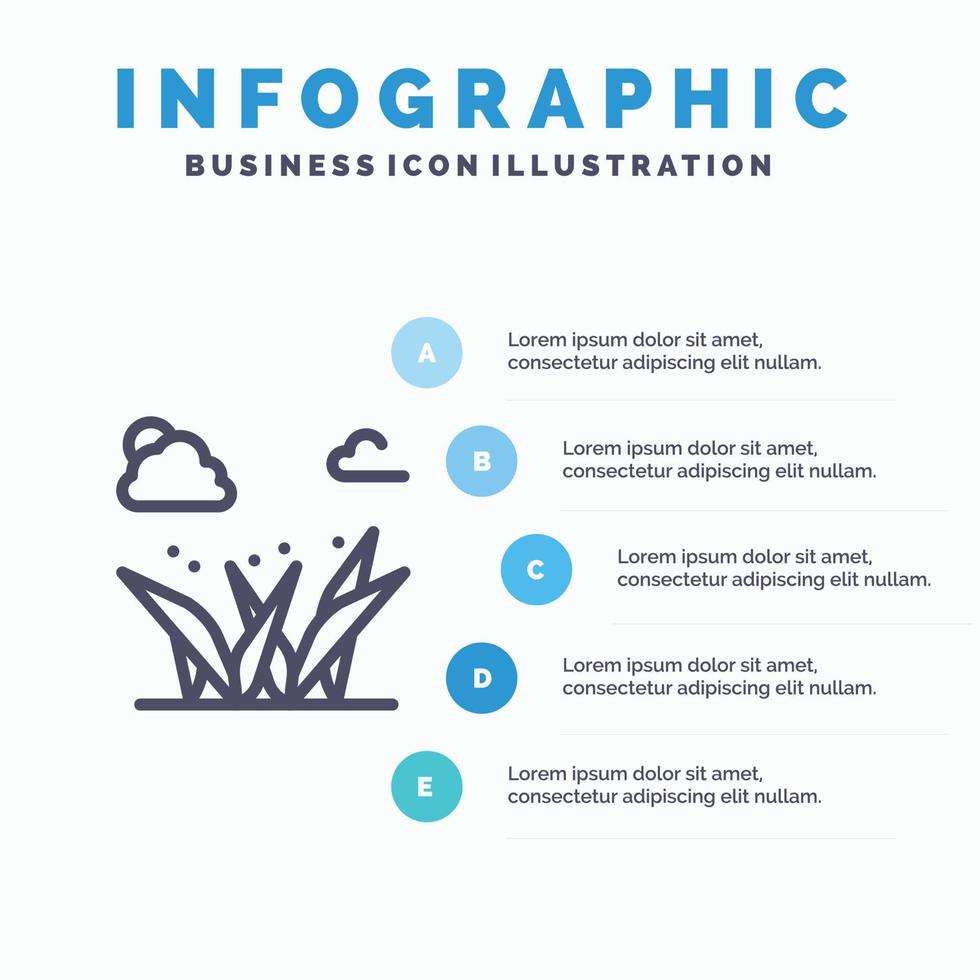 INFOGRAPHIC
BUSINESS ICON ILLUSTRATION

A
Lorem ipsum dolor sit amet, consectetur adipiscing elit nullam.

B
Lorem ipsum dolor sit amet, consectetur adipiscing elit nullam.

C
Lorem ipsum dolor sit amet, consectetur adipiscing elit nullam.

D
Lorem ipsum dolor sit amet, consectetur adipiscing elit nullam.

E
Lorem ipsum dolor sit amet, consectetur adipiscing elit nullam.