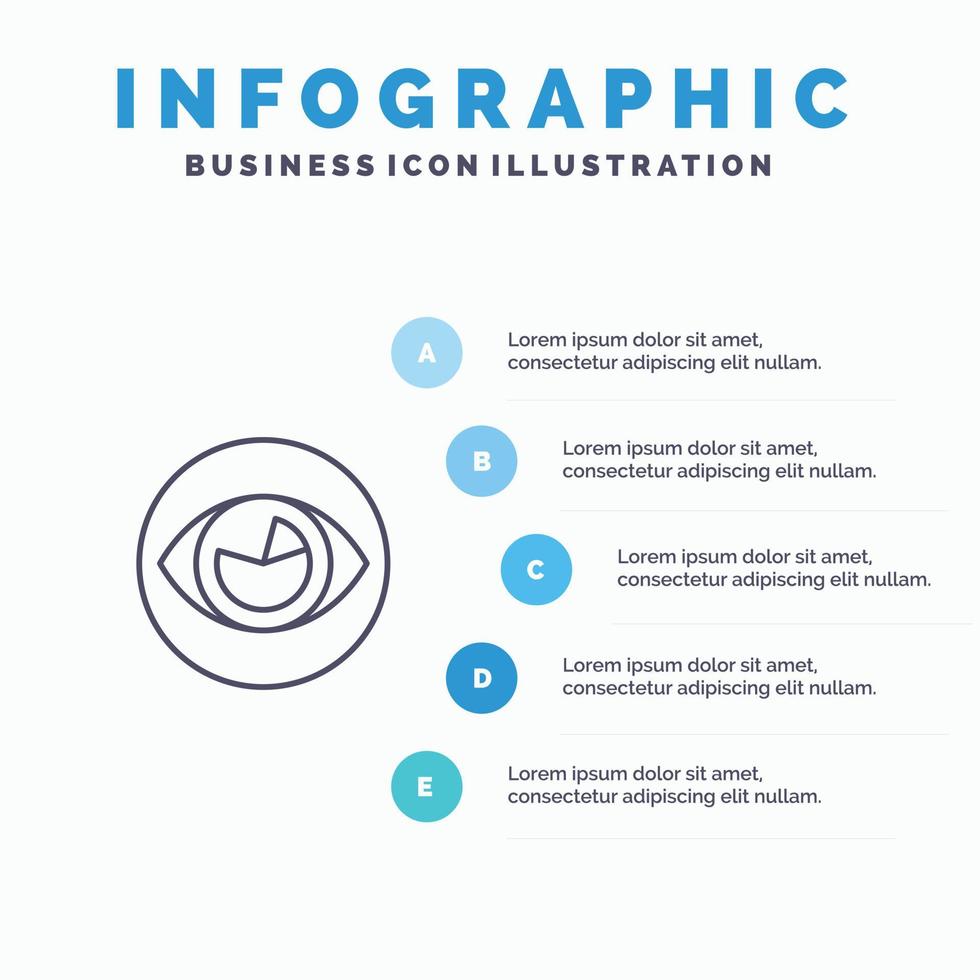 INFOGRAPHIC
BUSINESS ICON ILLUSTRATION

A
Lorem ipsum dolor sit amet, consectetur adipiscing elit nullam.

B
Lorem ipsum dolor sit amet, consectetur adipiscing elit nullam.

C
Lorem ipsum dolor sit amet, consectetur adipiscing elit nullam.

D
Lorem ipsum dolor sit amet, consectetur adipiscing elit nullam.

E
Lorem ipsum dolor sit amet, consectetur adipiscing elit nullam.