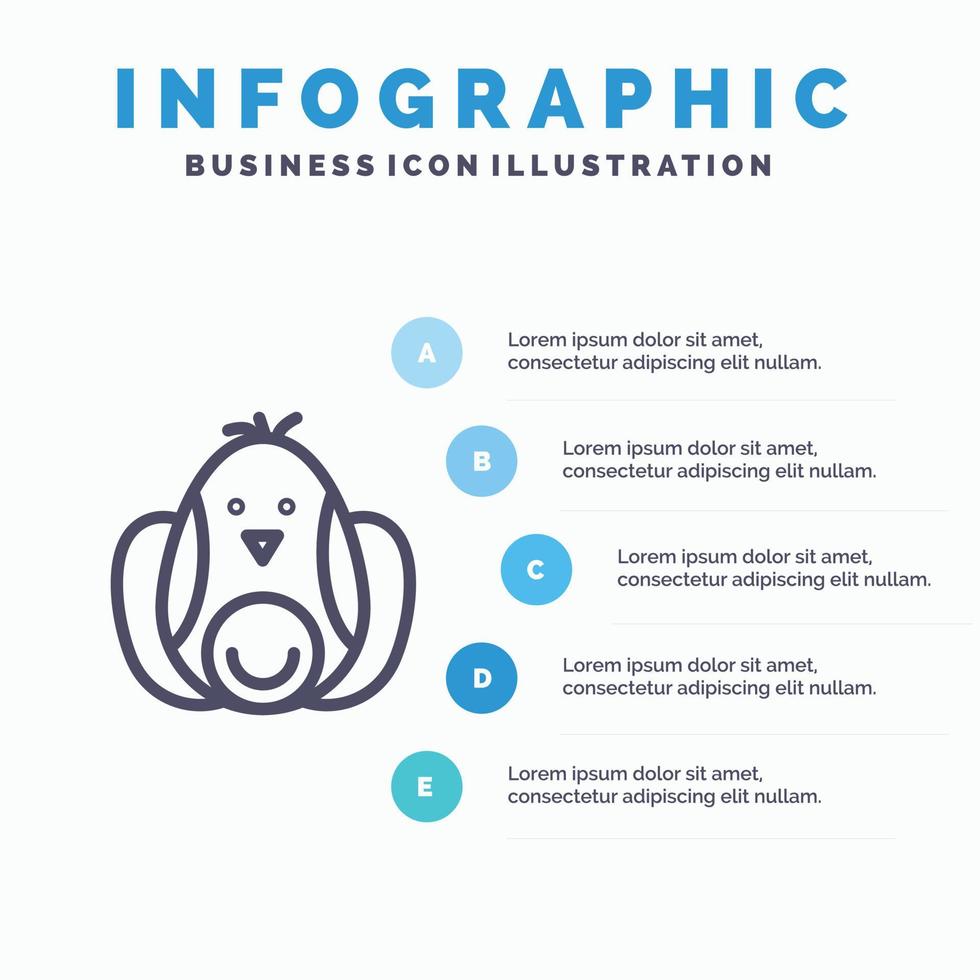 INFOGRAPHIC
BUSINESS ICON ILLUSTRATION

A
Lorem ipsum dolor sit amet, consectetur adipiscing elit nullam.

B
Lorem ipsum dolor sit amet, consectetur adipiscing elit nullam.

C
Lorem ipsum dolor sit amet, consectetur adipiscing elit nullam.

D
Lorem ipsum dolor sit amet, consectetur adipiscing elit nullam.

E
Lorem ipsum dolor sit amet, consectetur adipiscing elit nullam.