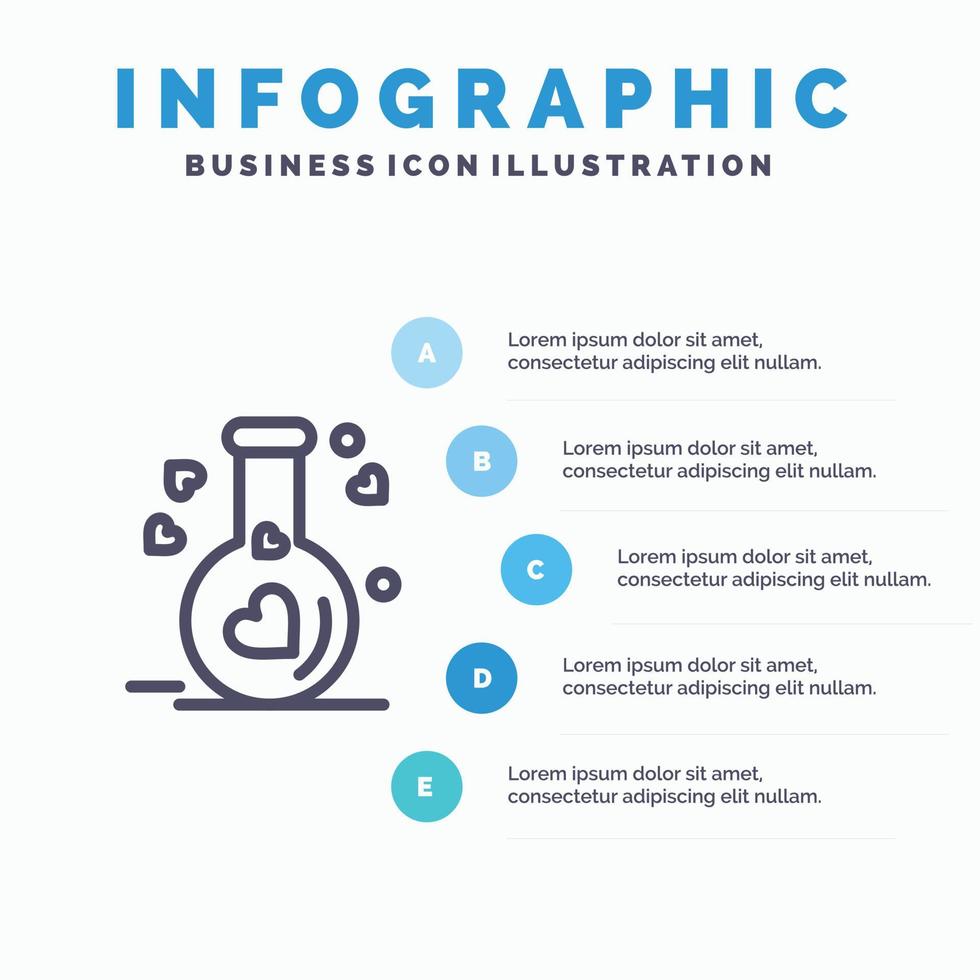 INFOGRAPHIC

BUSINESS ICON ILLUSTRATION

A

Lorem ipsum dolor sit amet, consectetur adipiscing elit nullam.

B

Lorem ipsum dolor sit amet, consectetur adipiscing elit nullam.

C

Lorem ipsum dolor sit amet, consectetur adipiscing elit nullam.

D

Lorem ipsum dolor sit amet, consectetur adipiscing elit nullam.

E

Lorem ipsum dolor sit amet, consectetur adipiscing elit nullam.