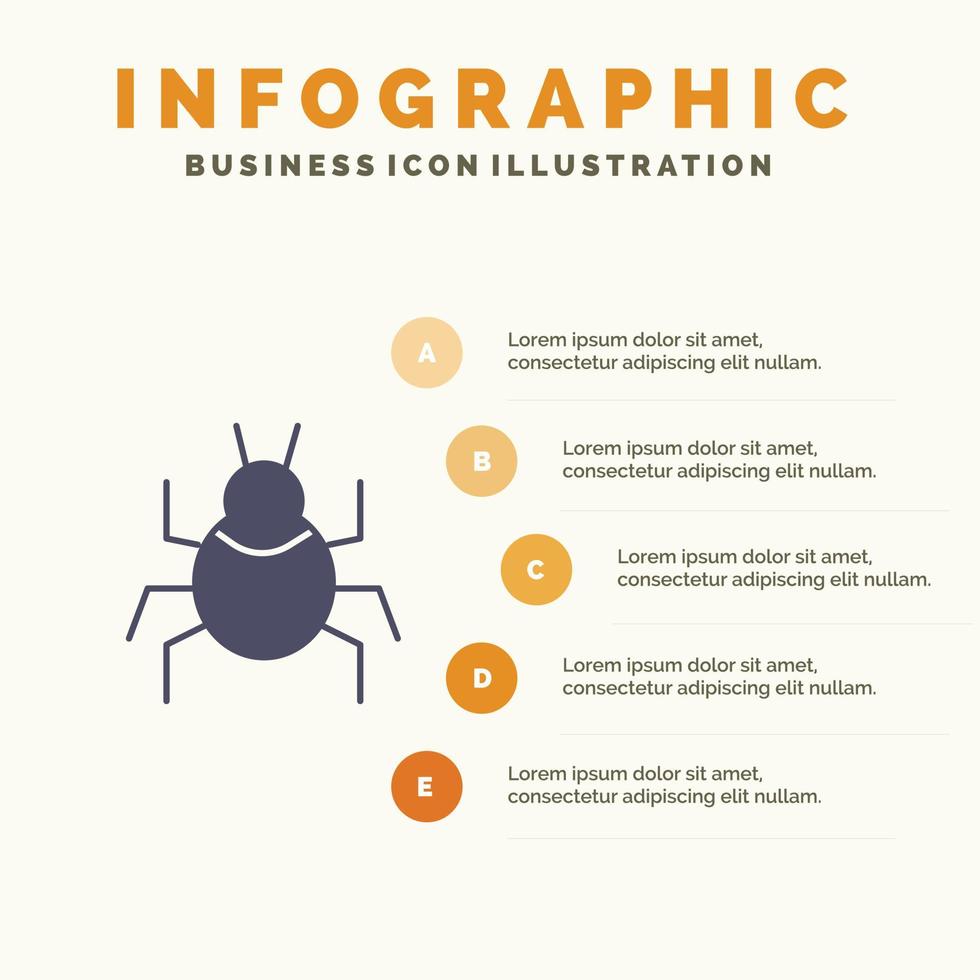 INFOGRAPHIC
BUSINESS ICON ILLUSTRATION

A
Lorem ipsum dolor sit amet, consectetur adipiscing elit nullam.

B
Lorem ipsum dolor sit amet, consectetur adipiscing elit nullam.

C
Lorem ipsum dolor sit amet, consectetur adipiscing elit nullam.

D
Lorem ipsum dolor sit amet, consectetur adipiscing elit nullam.

E
Lorem ipsum dolor sit amet, consectetur adipiscing elit nullam.