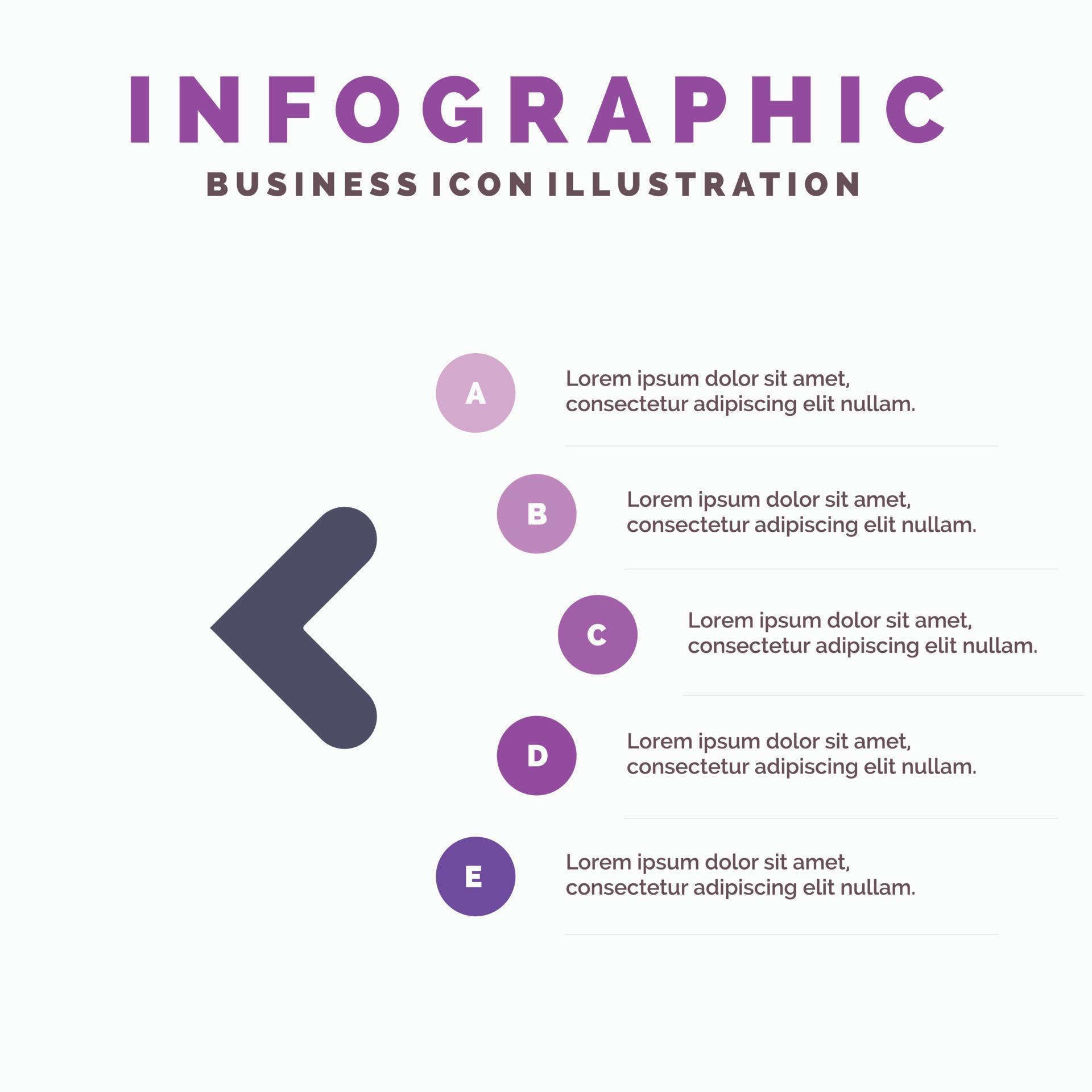 INFOGRAPHIC
BUSINESS ICON ILLUSTRATION

A
Lorem ipsum dolor sit amet, consectetur adipiscing elit nullam.

B
Lorem ipsum dolor sit amet, consectetur adipiscing elit nullam.

C
Lorem ipsum dolor sit amet, consectetur adipiscing elit nullam.

D
Lorem ipsum dolor sit amet, consectetur adipiscing elit nullam.

E
Lorem ipsum dolor sit amet, consectetur adipiscing elit nullam.