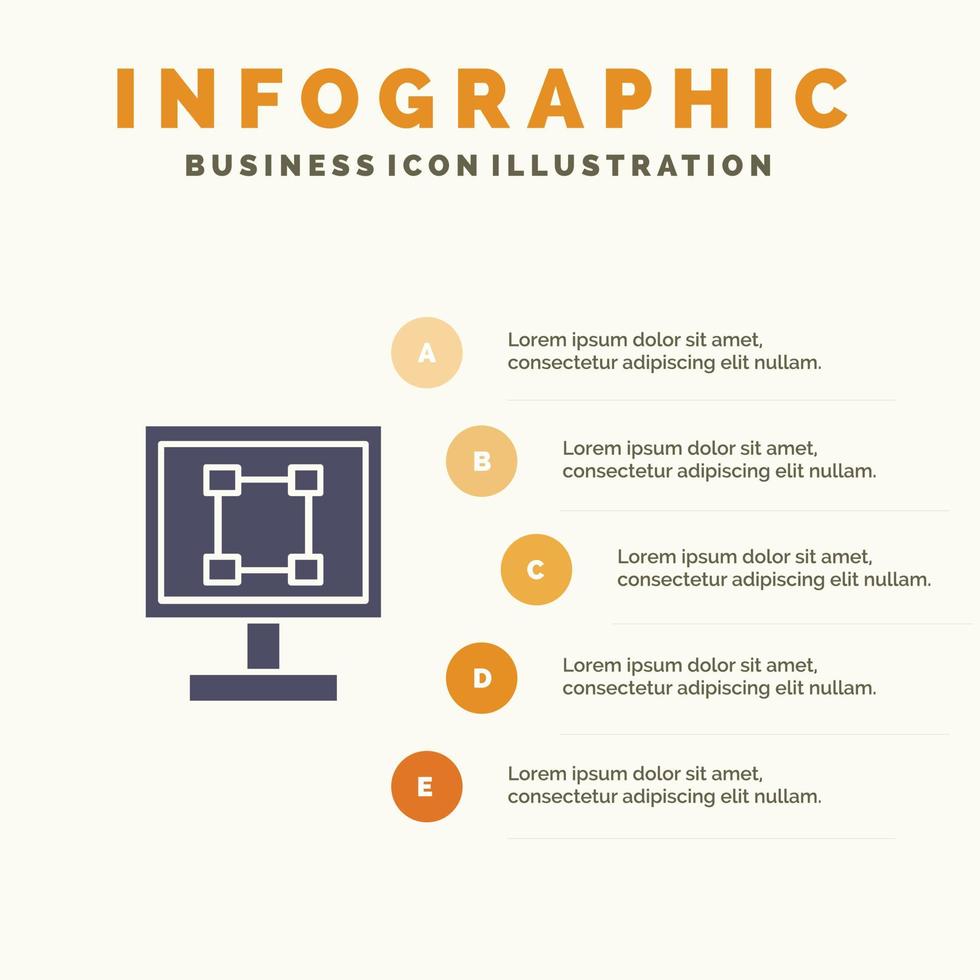 INFOGRAPHIC
BUSINESS ICON ILLUSTRATION

A
Lorem ipsum dolor sit amet, consectetur adipiscing elit nullam.

B
Lorem ipsum dolor sit amet, consectetur adipiscing elit nullam.

C
Lorem ipsum dolor sit amet, consectetur adipiscing elit nullam.

D
Lorem ipsum dolor sit amet, consectetur adipiscing elit nullam.

E
Lorem ipsum dolor sit amet, consectetur adipiscing elit nullam.