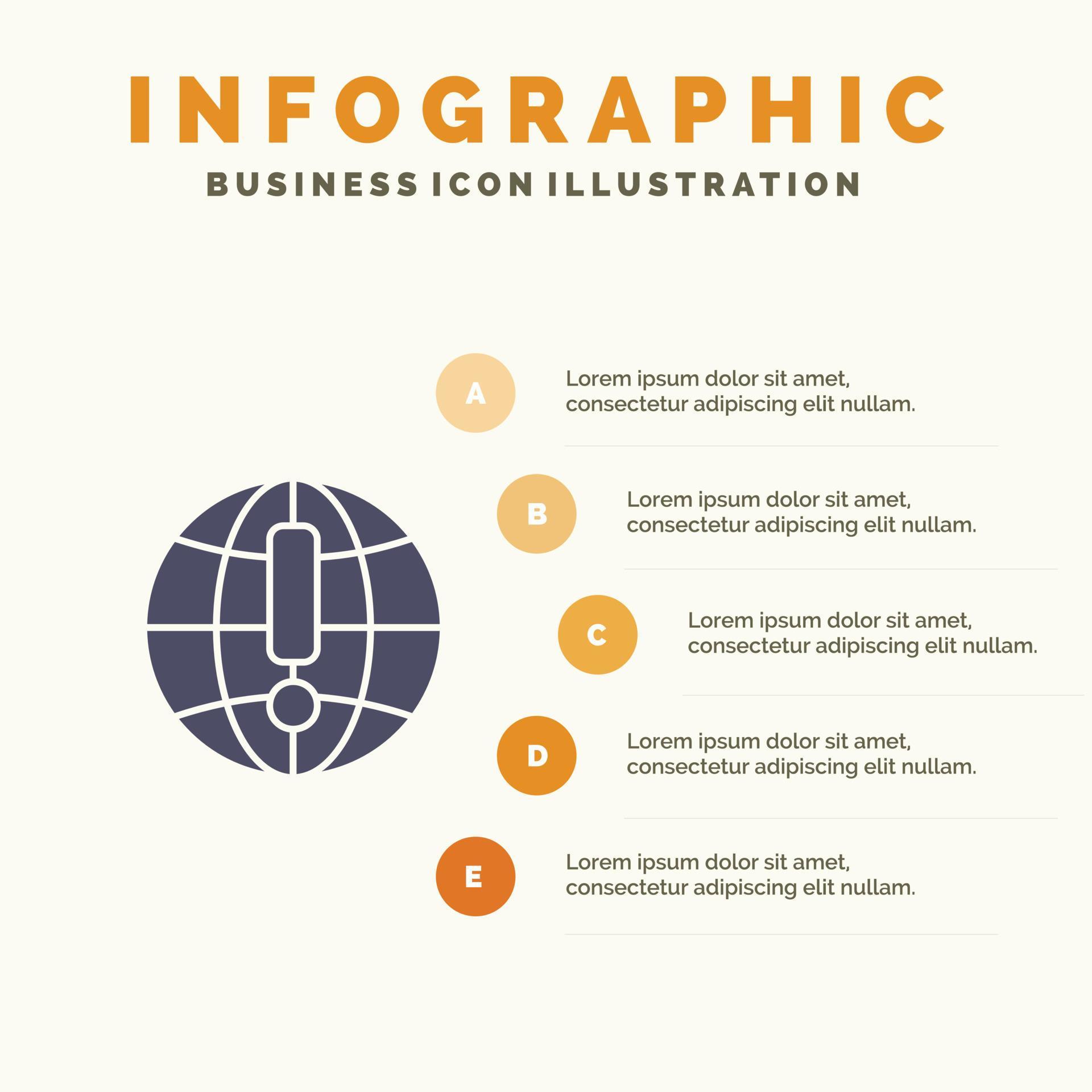 INFOGRAPHIC
BUSINESS ICON ILLUSTRATION

A
Lorem ipsum dolor sit amet, consectetur adipiscing elit nullam.

B
Lorem ipsum dolor sit amet, consectetur adipiscing elit nullam.

C
Lorem ipsum dolor sit amet, consectetur adipiscing elit nullam.

D
Lorem ipsum dolor sit amet, consectetur adipiscing elit nullam.

E
Lorem ipsum dolor sit amet, consectetur adipiscing elit nullam.