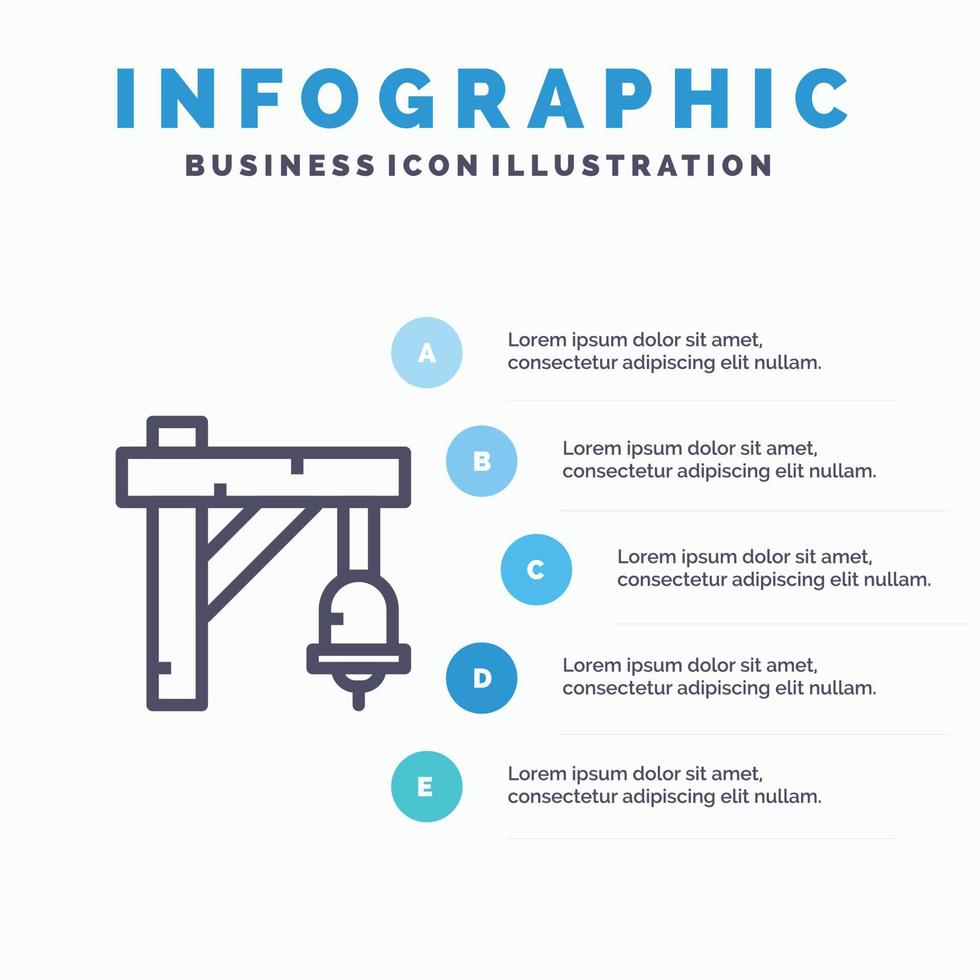 INFOGRAPHIC
BUSINESS ICON ILLUSTRATION

A
Lorem ipsum dolor sit amet, consectetur adipiscing elit nullam.

B
Lorem ipsum dolor sit amet, consectetur adipiscing elit nullam.

C
Lorem ipsum dolor sit amet, consectetur adipiscing elit nullam.

D
Lorem ipsum dolor sit amet, consectetur adipiscing elit nullam.

E
Lorem ipsum dolor sit amet, consectetur adipiscing elit nullam.