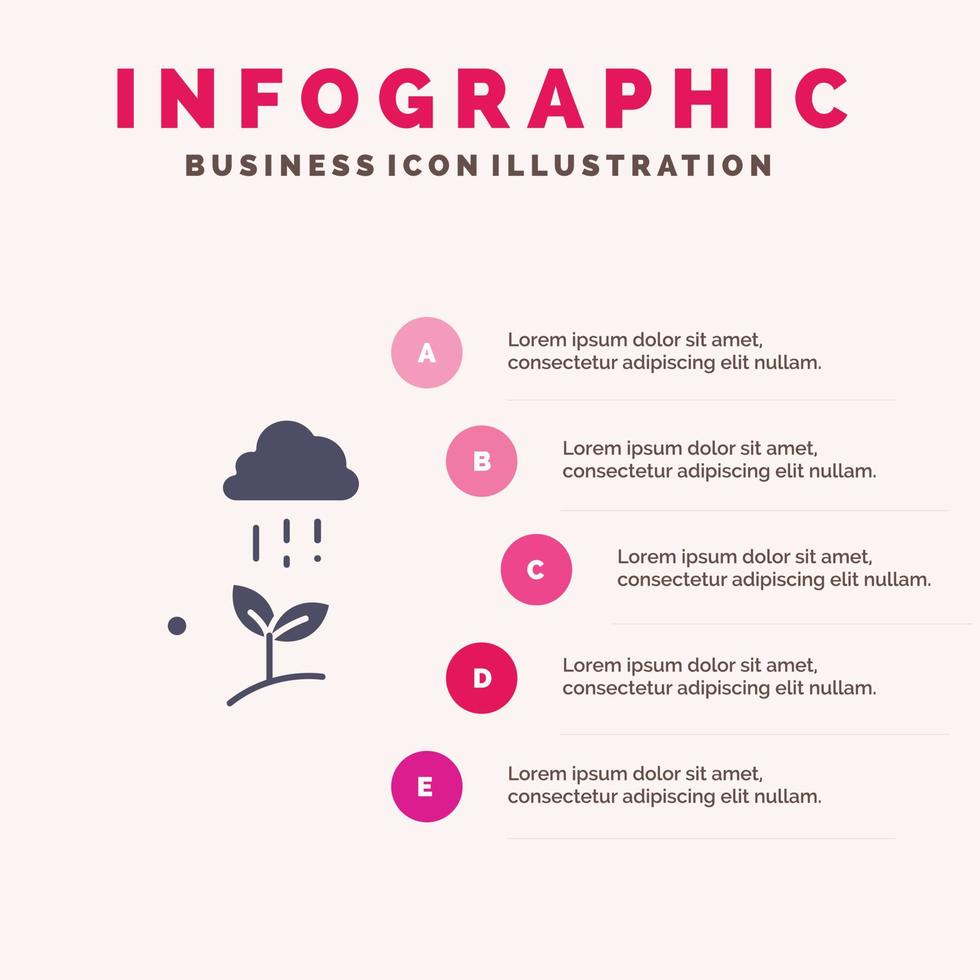 INFOGRAPHIC
BUSINESS ICON ILLUSTRATION

A
Lorem ipsum dolor sit amet, consectetur adipiscing elit nullam.

B
Lorem ipsum dolor sit amet, consectetur adipiscing elit nullam.

C
Lorem ipsum dolor sit amet, consectetur adipiscing elit nullam.

D
Lorem ipsum dolor sit amet, consectetur adipiscing elit nullam.

E
Lorem ipsum dolor sit amet, consectetur adipiscing elit nullam.