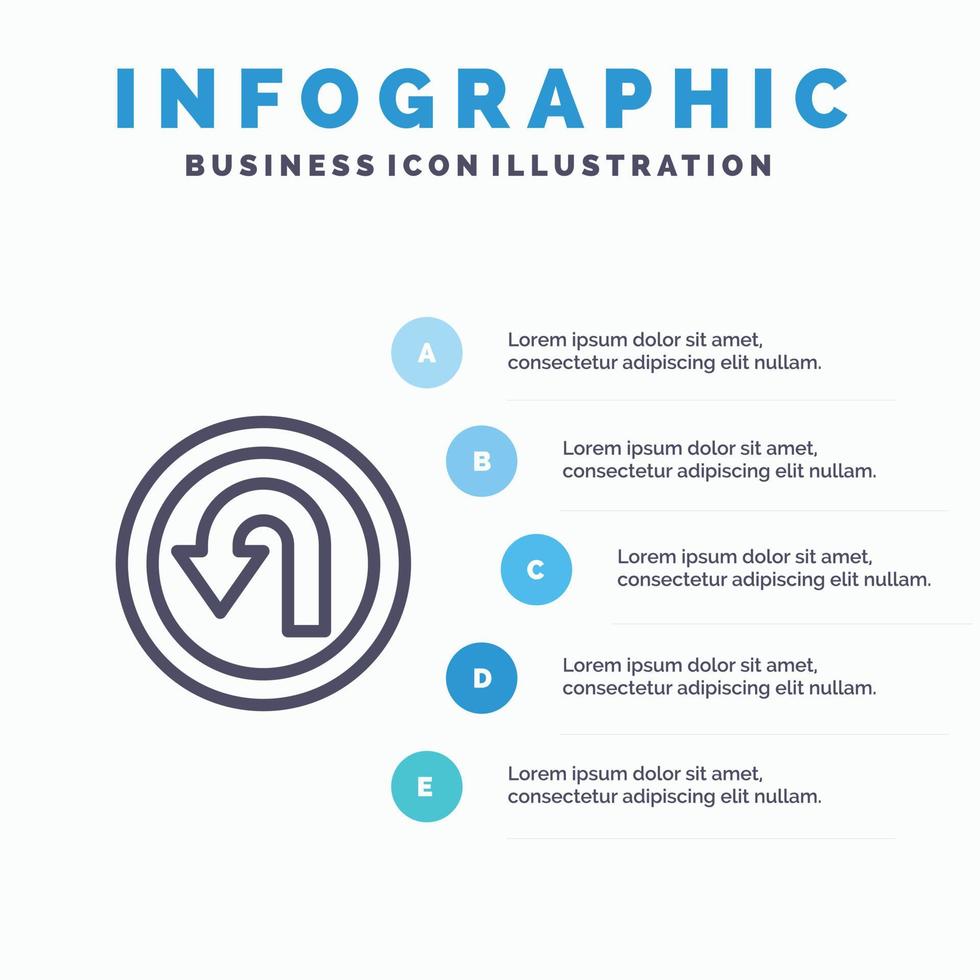 INFOGRAPHIC
BUSINESS ICON ILLUSTRATION

A
Lorem ipsum dolor sit amet, consectetur adipiscing elit nullam.

B
Lorem ipsum dolor sit amet, consectetur adipiscing elit nullam.

C
Lorem ipsum dolor sit amet, consectetur adipiscing elit nullam.

D
Lorem ipsum dolor sit amet, consectetur adipiscing elit nullam.

E
Lorem ipsum dolor sit amet, consectetur adipiscing elit nullam.