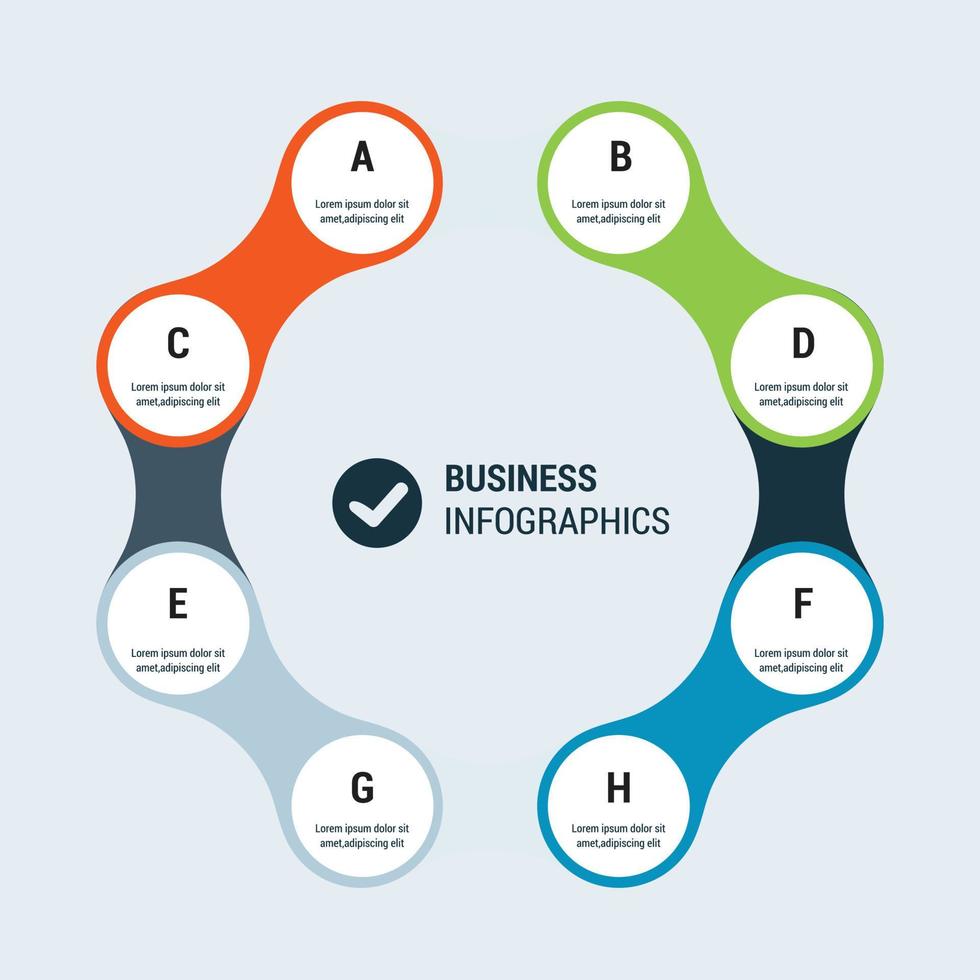 A
Lorem ipsum dolor sit amet,adipiscing elit

B
Lorem ipsum dolor sit amet,adipiscing elit

C
Lorem ipsum dolor sit amet,adipiscing elit

D
Lorem ipsum dolor sit amet,adipiscing elit

BUSINESS
INFOGRAPHICS

E
Lorem ipsum dolor sit amet,adipiscing elit

F
Lorem ipsum dolor sit amet,adipiscing elit

G
Lorem ipsum dolor sit amet,adipiscing elit

H
Lorem ipsum dolor sit amet,adipiscing elit