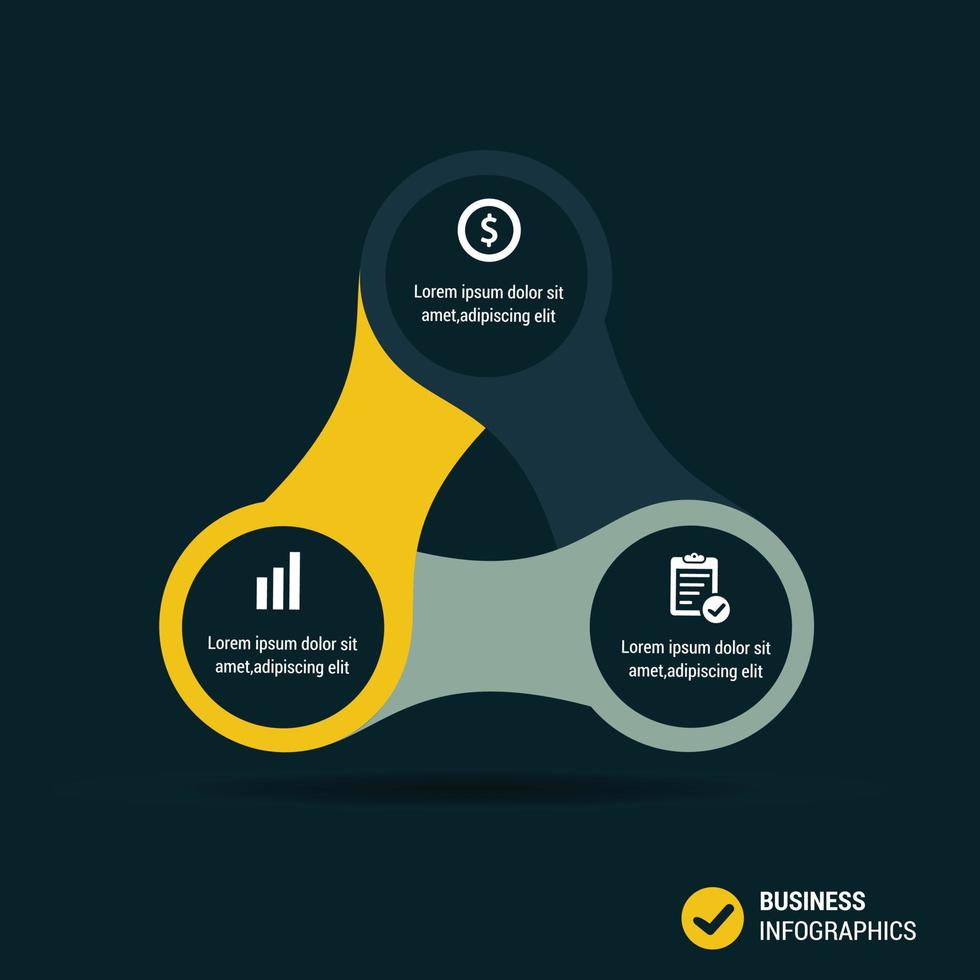 $

Lorem ipsum dolor sit amet,adipiscing elit

Lorem ipsum dolor sit amet,adipiscing elit

Lorem ipsum dolor sit amet,adipiscing elit

BUSINESS
INFOGRAPHICS