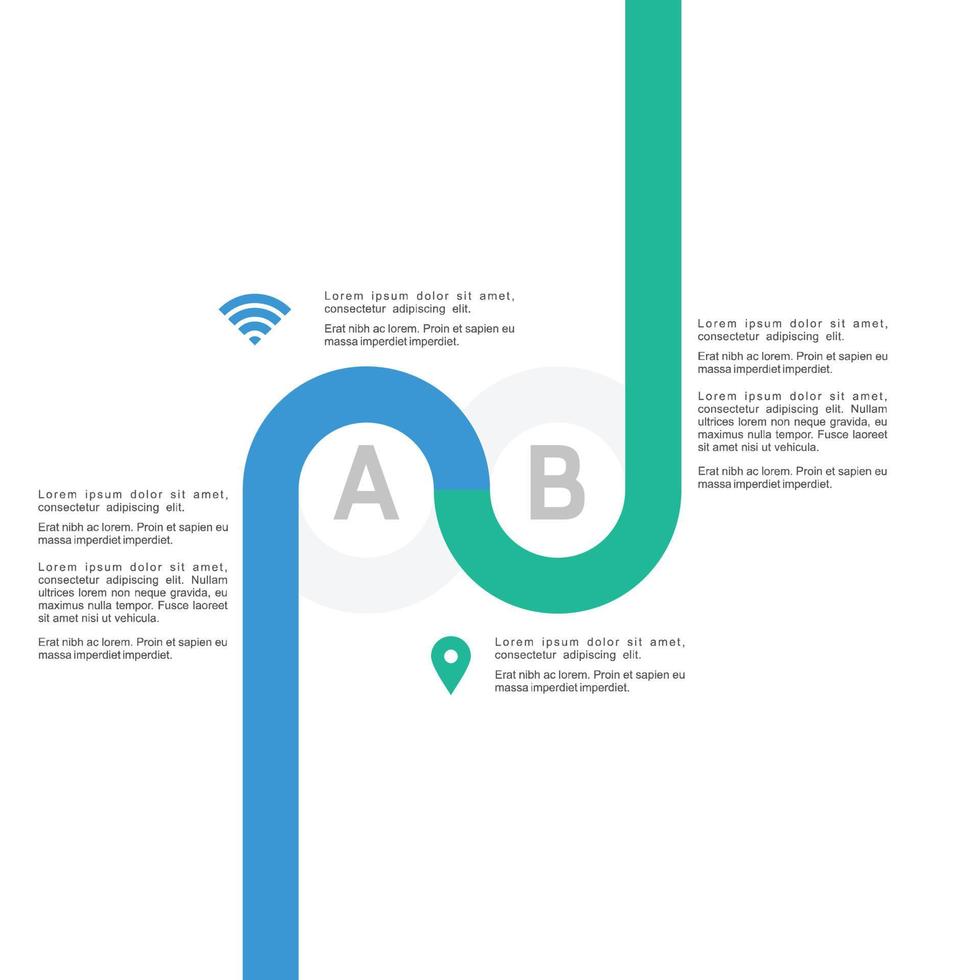 Lorem ipsum dolor sit amet, consectetur adipiscing elit.

Erat nibh ac lorem. Proin et sapien eu massa imperdiet imperdiet.

Lorem ipsum dolor sit amet, consectetur adipiscing elit.

Erat nibh ac lorem. Proin et sapien eu massa imperdiet imperdiet.

Lorem ipsum dolor sit amet, consectetur adipiscing elit. Nullam ultrices lorem non neque gravida, eu maximus nulla tempor. Fusce laoreet sit amet nisi ut vehicula.

Erat nibh ac lorem. Proin et sapien eu massa imperdiet imperdiet.

A

B

Lorem ipsum dolor sit amet, consectetur adipiscing elit.

Erat nibh ac lorem. Proin et sapien eu massa imperdiet imperdiet.

Lorem ipsum dolor sit amet, consectetur adipiscing elit. Nullam ultrices lorem non neque gravida, eu maximus nulla tempor. Fusce laoreet sit amet nisi ut vehicula.

Erat nibh ac lorem. Proin et sapien eu massa imperdiet imperdiet.

Lorem ipsum dolor sit amet, consectetur adipiscing elit.

Erat nibh ac lorem. Proin et sapien eu massa imperdiet imperdiet.