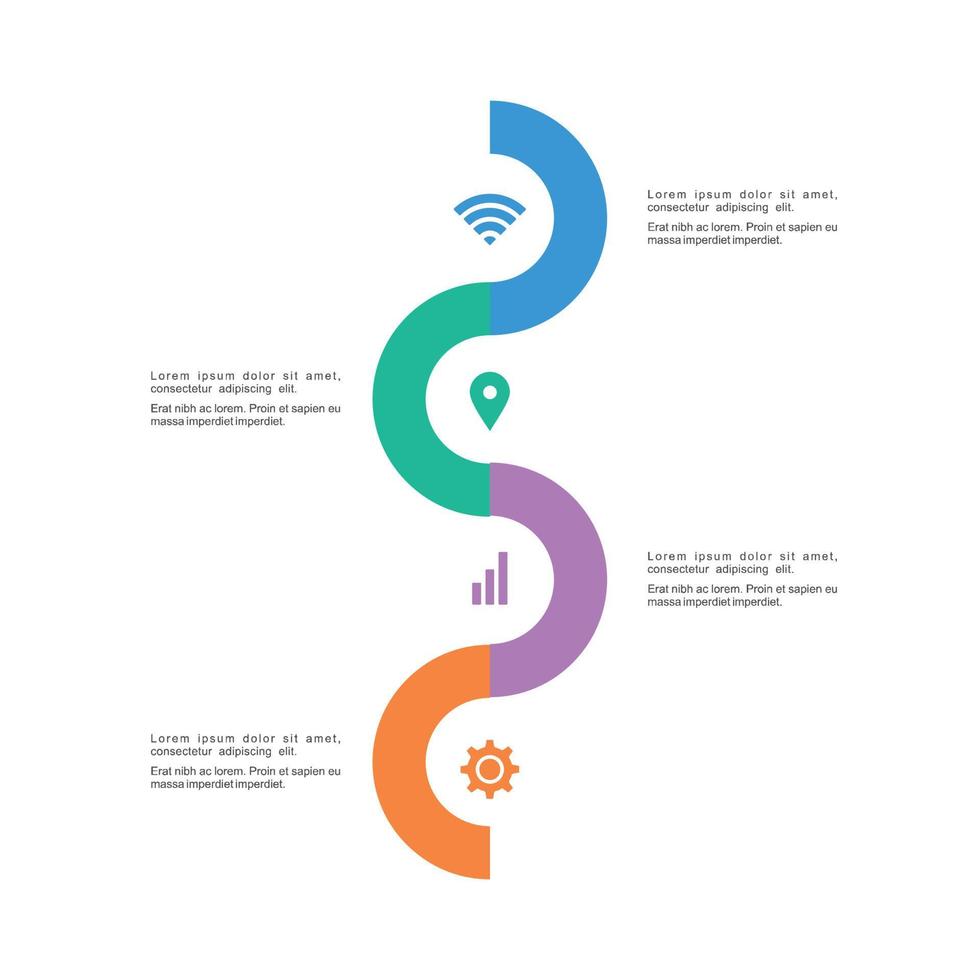 Lorem ipsum dolor sit amet, consectetur adipiscing elit.

Erat nibh ac lorem. Proin et sapien eu massa imperdiet imperdiet.

Lorem ipsum dolor sit amet, consectetur adipiscing elit.

Erat nibh ac lorem. Proin et sapien eu massa imperdiet imperdiet.

Lorem ipsum dolor sit amet, consectetur adipiscing elit.

Erat nibh ac lorem. Proin et sapien eu massa imperdiet imperdiet.

Lorem ipsum dolor sit amet, consectetur adipiscing elit.

Erat nibh ac lorem. Proin et sapien eu massa imperdiet imperdiet.