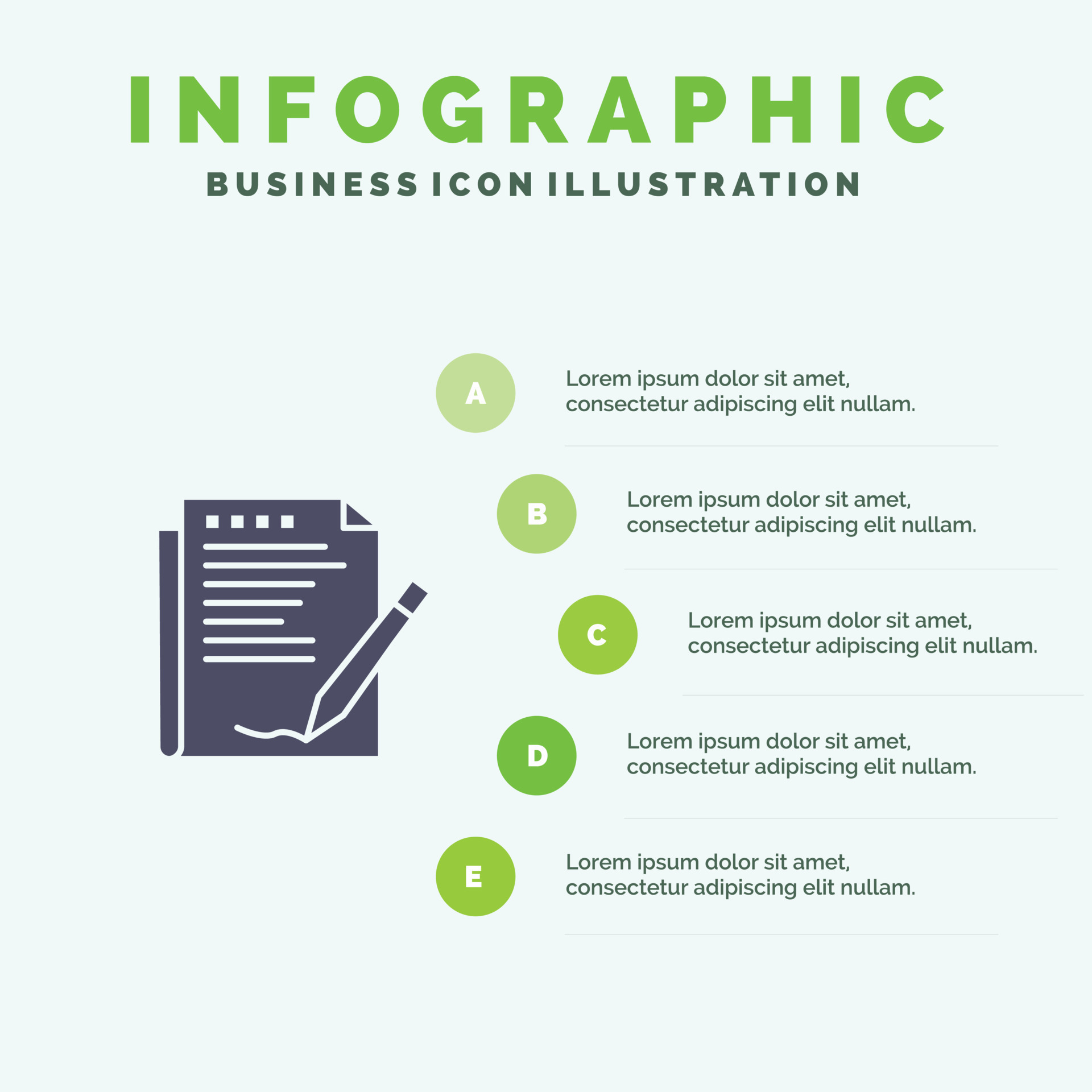 INFOGRAPHIC
BUSINESS ICON ILLUSTRATION

A
Lorem ipsum dolor sit amet, consectetur adipiscing elit nullam.

B
Lorem ipsum dolor sit amet, consectetur adipiscing elit nullam.

C
Lorem ipsum dolor sit amet, consectetur adipiscing elit nullam.

D
Lorem ipsum dolor sit amet, consectetur adipiscing elit nullam.

E
Lorem ipsum dolor sit amet, consectetur adipiscing elit nullam.