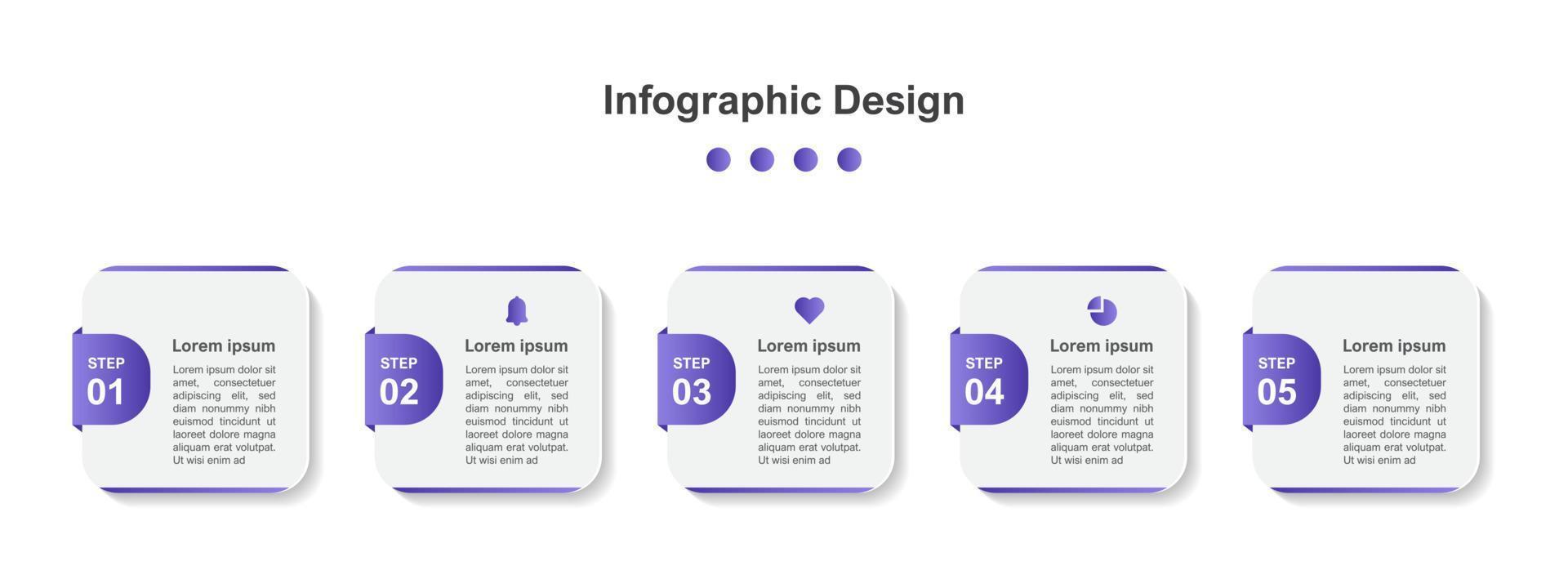 Infographic Design

STEP
01

Lorem ipsum

Lorem ipsum dolor sit amet, consectetuer adipiscing elit, sed diam nonummy nibh euismod tincidunt ut laoreet dolore magna aliquam erat volutpat. Ut wisi enim ad

STEP
02

Lorem ipsum

Lorem ipsum dolor sit amet, consectetuer adipiscing elit, sed diam nonummy nibh euismod tincidunt ut laoreet dolore magna aliquam erat volutpat. Ut wisi enim ad

STEP
03

Lorem ipsum

Lorem ipsum dolor sit amet, consectetuer adipiscing elit, sed diam nonummy nibh euismod tincidunt ut laoreet dolore magna aliquam erat volutpat. Ut wisi enim ad

STEP
04

Lorem ipsum

Lorem ipsum dolor sit amet, consectetuer adipiscing elit, sed diam nonummy nibh euismod tincidunt ut laoreet dolore magna aliquam erat volutpat. Ut wisi enim ad

STEP
05

Lorem ipsum

Lorem ipsum dolor sit amet, consectetuer adipiscing elit, sed diam nonummy nibh euismod tincidunt ut laoreet dolore magna aliquam erat volutpat. Ut wisi enim ad