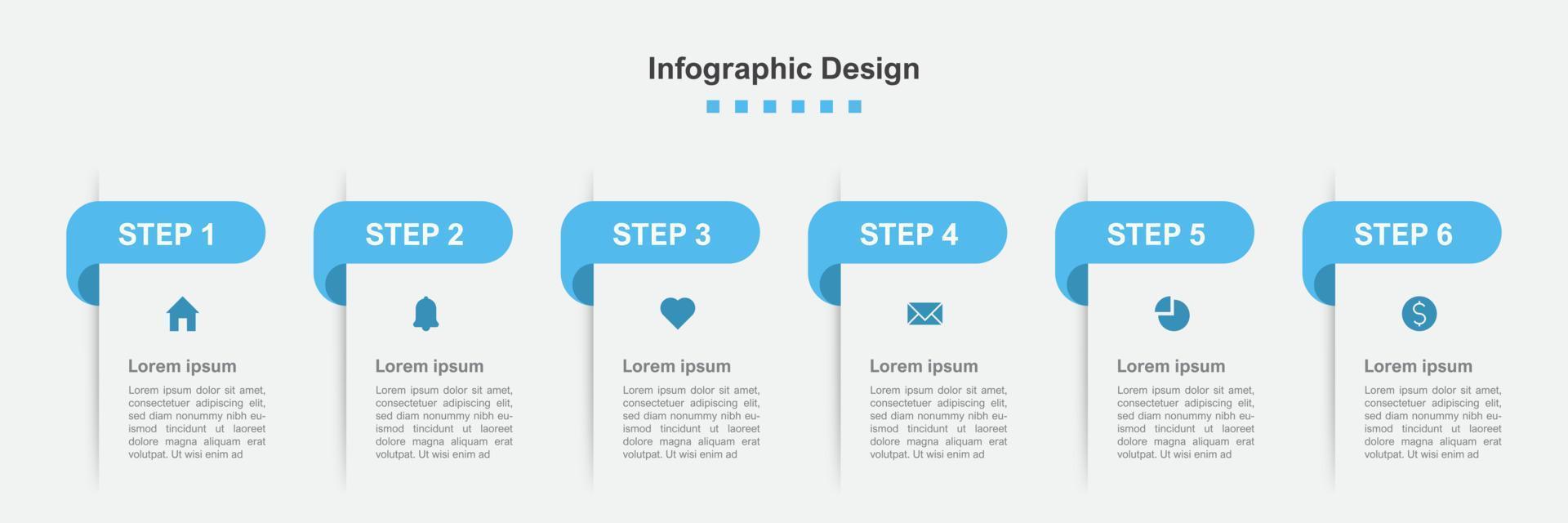 Infographic Design

STEP 1

Lorem ipsum

Lorem ipsum dolor sit amet, consectetuer adipiscing elit, sed diam nonummy nibh euismod tincidunt ut laoreet dolore magna aliquam erat volutpat. Ut wisi enim ad

STEP 2

Lorem ipsum

Lorem ipsum dolor sit amet, consectetuer adipiscing elit, sed diam nonummy nibh euismod tincidunt ut laoreet dolore magna aliquam erat volutpat. Ut wisi enim ad

STEP 3

Lorem ipsum

Lorem ipsum dolor sit amet, consectetuer adipiscing elit, sed diam nonummy nibh euismod tincidunt ut laoreet dolore magna aliquam erat volutpat. Ut wisi enim ad

STEP 4

Lorem ipsum

Lorem ipsum dolor sit amet, consectetuer adipiscing elit, sed diam nonummy nibh euismod tincidunt ut laoreet dolore magna aliquam erat volutpat. Ut wisi enim ad

STEP 5

Lorem ipsum

Lorem ipsum dolor sit amet, consectetuer adipiscing elit, sed diam nonummy nibh euismod tincidunt ut laoreet dolore magna aliquam erat volutpat. Ut wisi enim ad

STEP 6

Lorem ipsum

Lorem ipsum dolor sit amet, consectetuer adipiscing elit, sed diam nonummy nibh euismod tincidunt ut laoreet dolore magna aliquam erat volutpat. Ut wisi enim ad