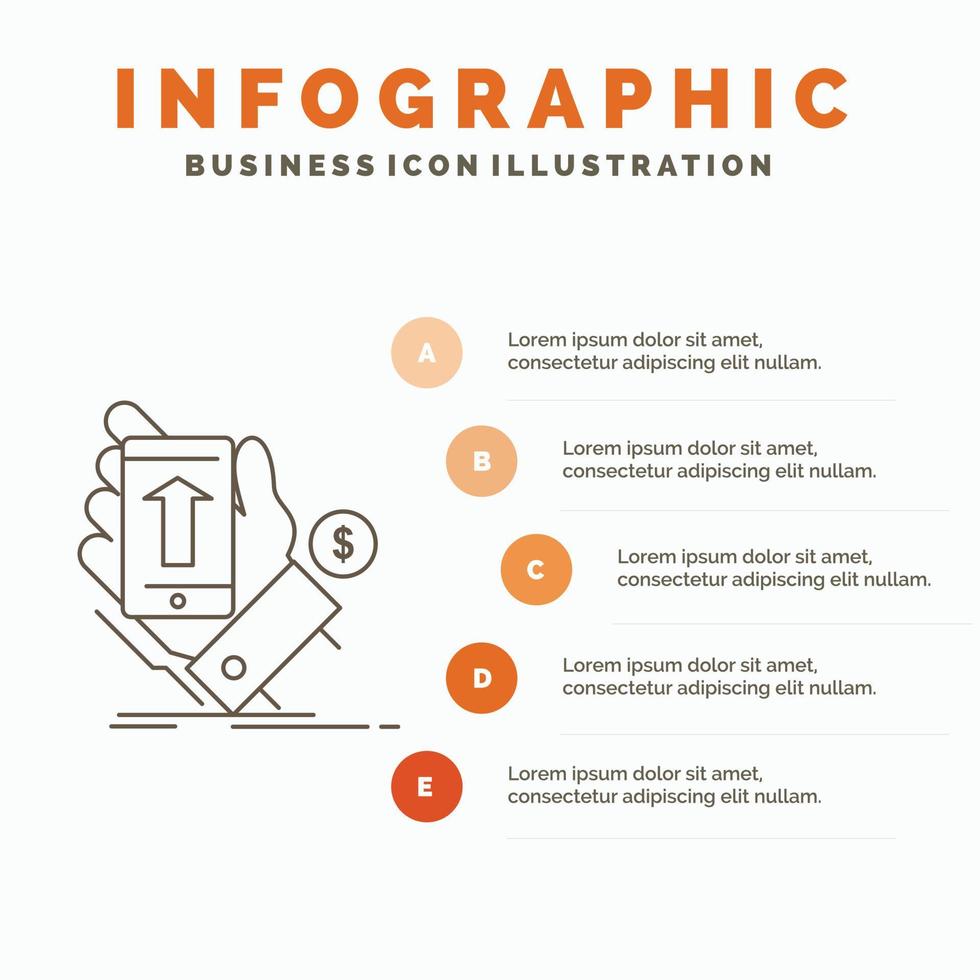 INFOGRAPHIC

BUSINESS ICON ILLUSTRATION

$

A

Lorem ipsum dolor sit amet, consectetur adipiscing elit nullam.

B

Lorem ipsum dolor sit amet, consectetur adipiscing elit nullam.

C

Lorem ipsum dolor sit amet, consectetur adipiscing elit nullam.

D

Lorem ipsum dolor sit amet, consectetur adipiscing elit nullam.

E

Lorem ipsum dolor sit amet, consectetur adipiscing elit nullam.