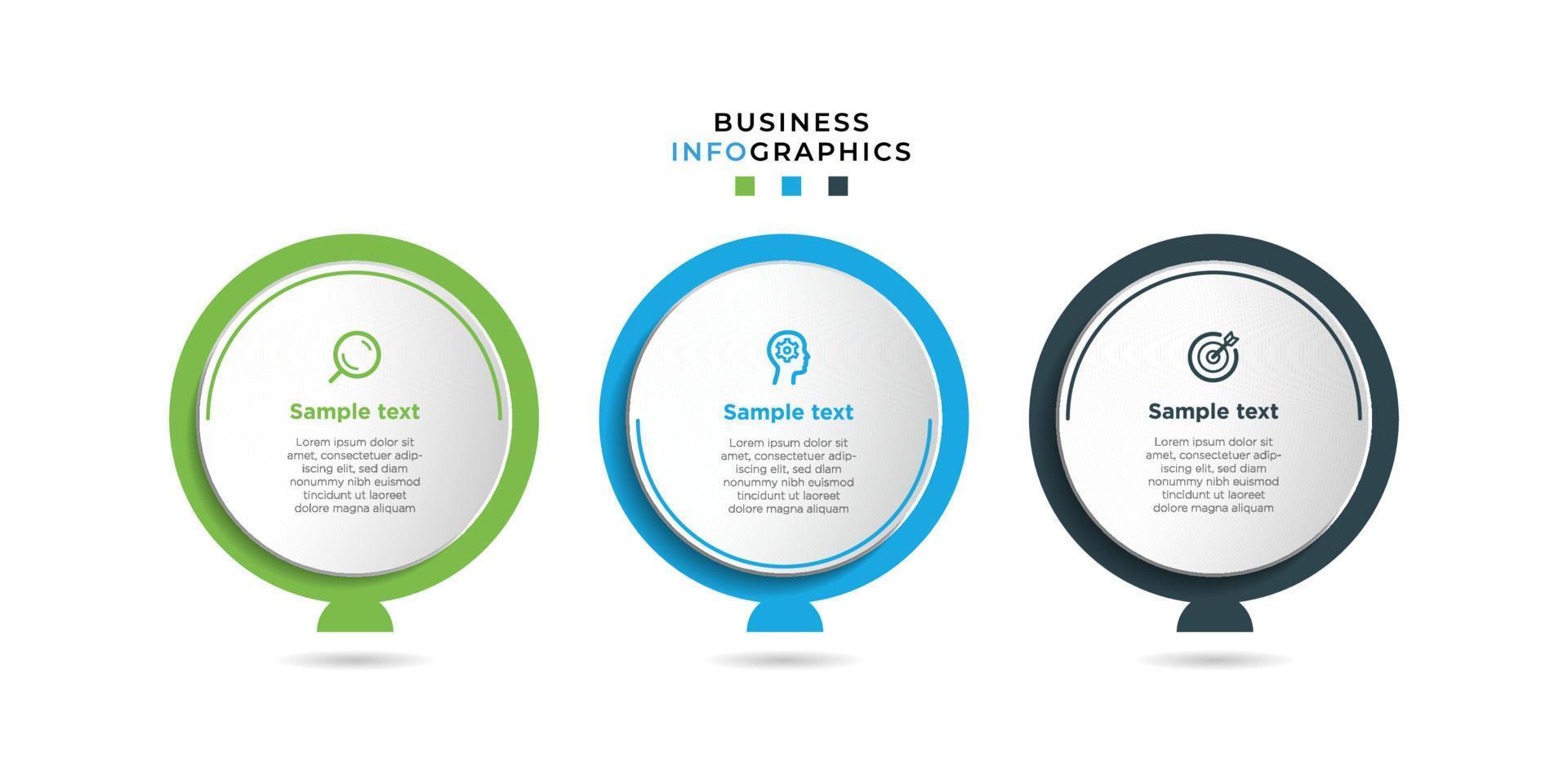 BUSINESS
INFOGRAPHICS

Sample text

Lorem ipsum dolor sit amet, consectetuer adipiscing elit, sed diam nonummy nibh euismod tincidunt ut laoreet dolore magna aliquam

Sample text

Lorem ipsum dolor sit amet, consectetuer adipiscing elit, sed diam nonummy nibh euismod tincidunt ut laoreet dolore magna aliquam

Sample text

Lorem ipsum dolor sit amet, consectetuer adipiscing elit, sed diam nonummy nibh euismod tincidunt ut laoreet dolore magna aliquam