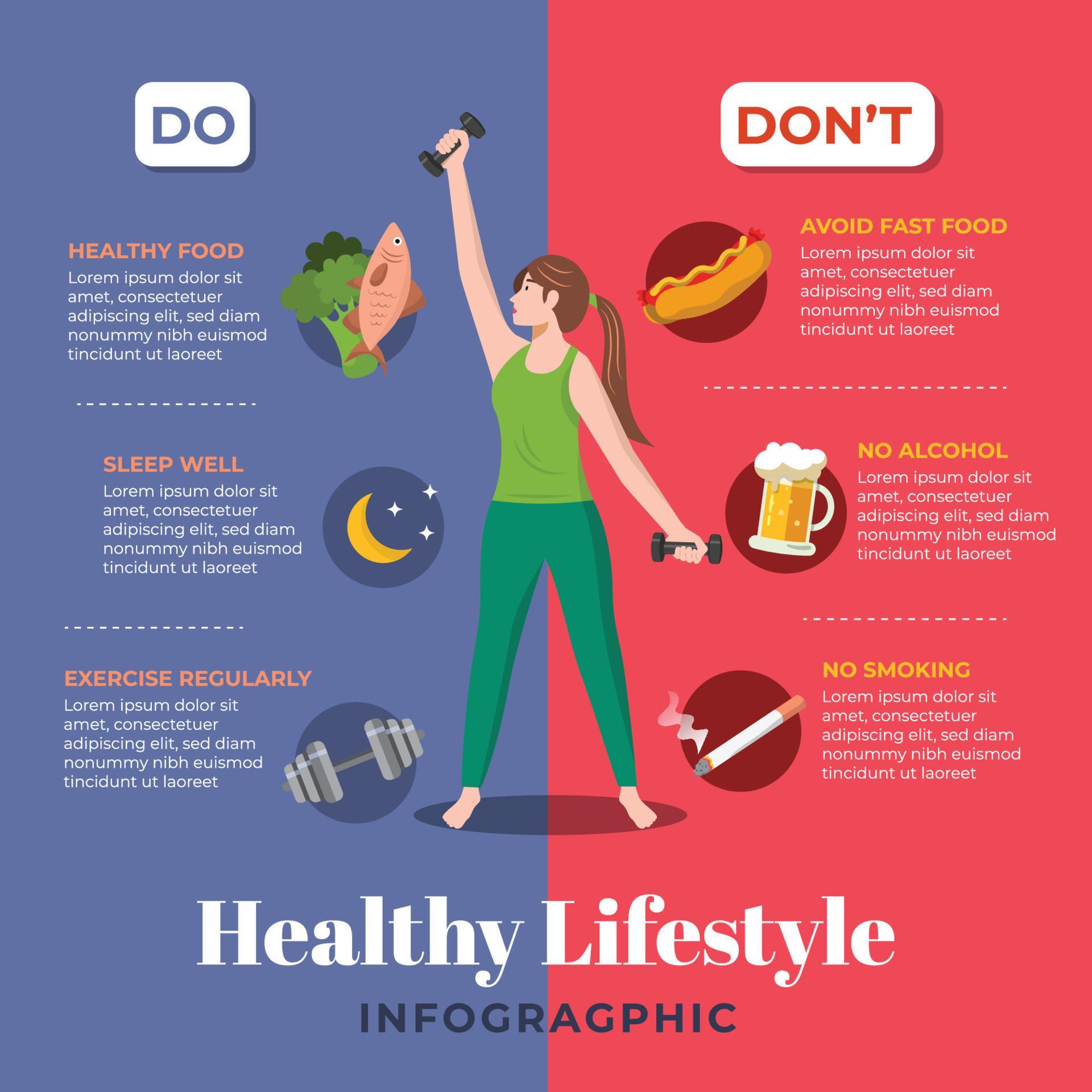 DO

HEALTHY FOOD
Lorem ipsum dolor sit amet, consectetuer adipiscing elit, sed diam nonummy nibh euismod tincidunt ut laoreet

SLEEP WELL
Lorem ipsum dolor sit amet, consectetuer adipiscing elit, sed diam nonummy nibh euismod tincidunt ut laoreet

EXERCISE REGULARLY
Lorem ipsum dolor sit amet, consectetuer adipiscing elit, sed diam nonummy nibh euismod tincidunt ut laoreet

DON'T

AVOID FAST FOOD
Lorem ipsum dolor sit amet, consectetuer adipiscing elit, sed diam nonummy nibh euismod tincidunt ut laoreet

NO ALCOHOL
Lorem ipsum dolor sit amet, consectetuer adipiscing elit, sed diam nonummy nibh euismod tincidunt ut laoreet

NO SMOKING
Lorem ipsum dolor sit amet, consectetuer adipiscing elit, sed diam nonummy nibh euismod tincidunt ut laoreet

Healthy Lifestyle
INFOGRAGPHIC