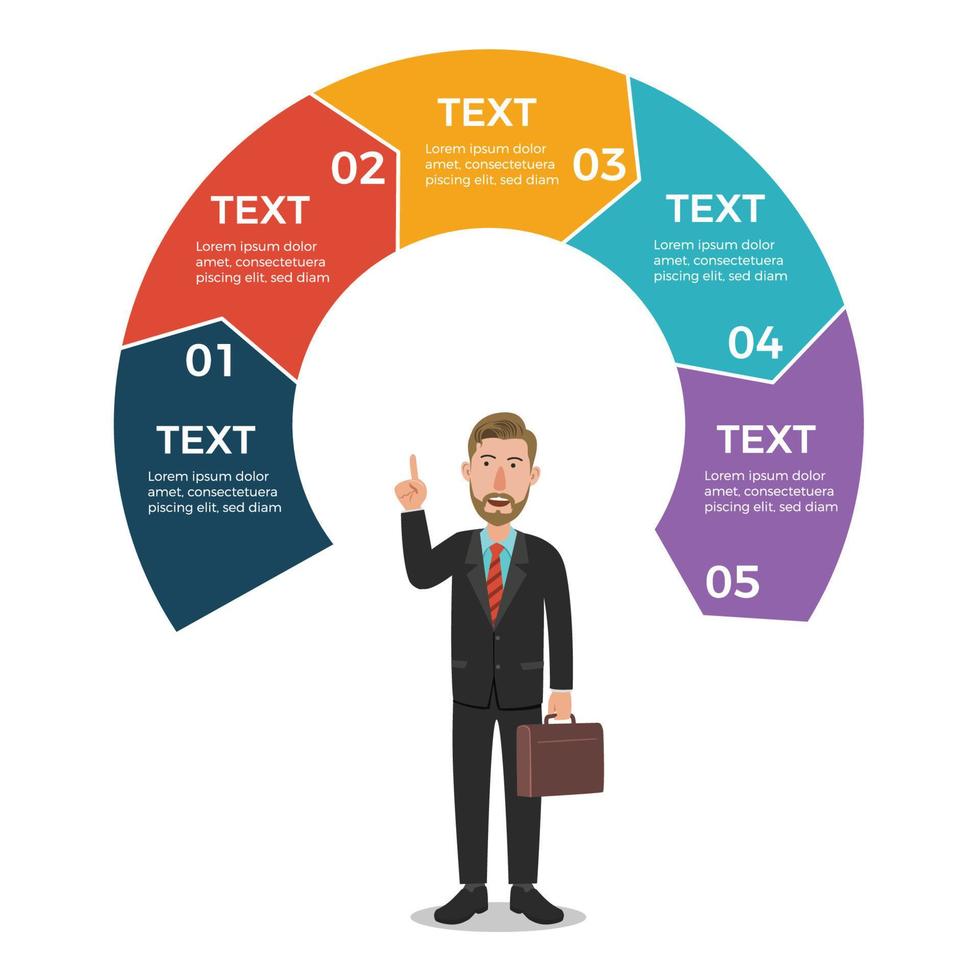 01
TEXT
Lorem ipsum dolor amet, consectetuera piscing elit, sed diam

02
TEXT
Lorem ipsum dolor amet, consectetuera piscing elit, sed diam

TEXT
Lorem ipsum dolor amet, consectetuera piscing elit, sed diam
03

TEXT
Lorem ipsum dolor amet, consectetuera piscing elit, sed diam
04

TEXT
Lorem ipsum dolor amet, consectetuera piscing elit, sed diam
05