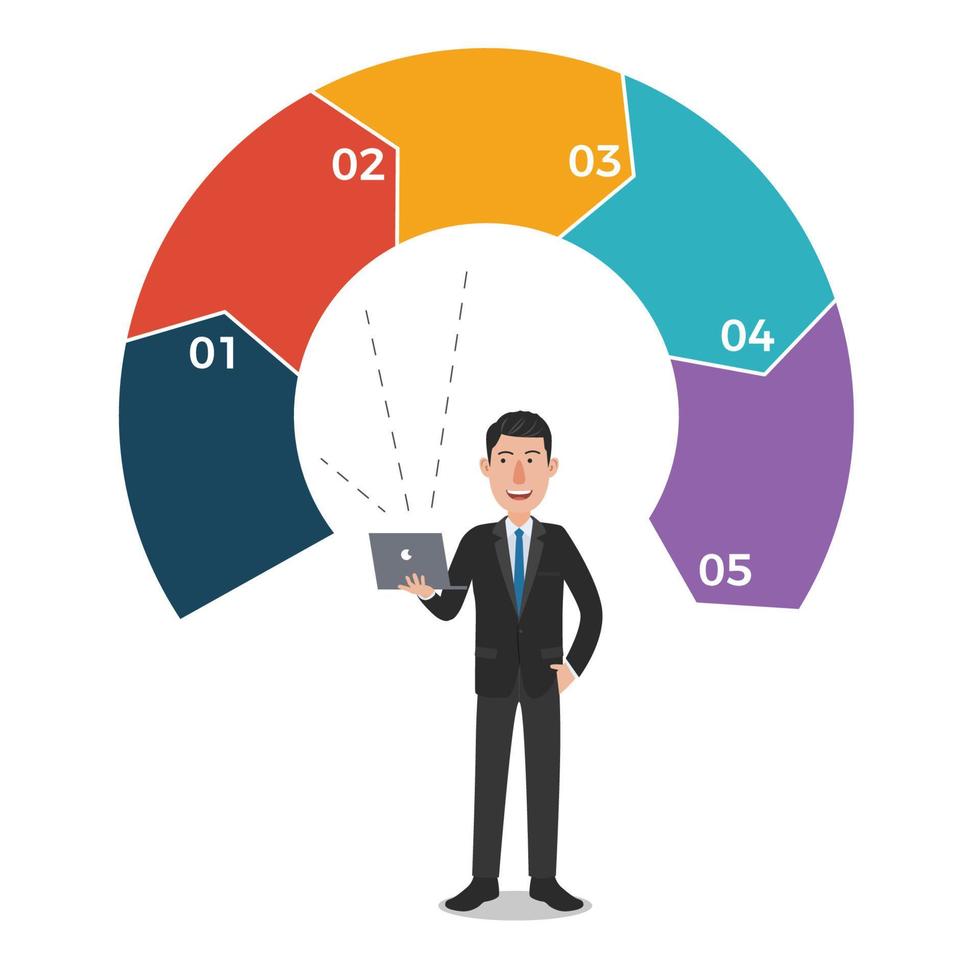 01
02
03
04
05