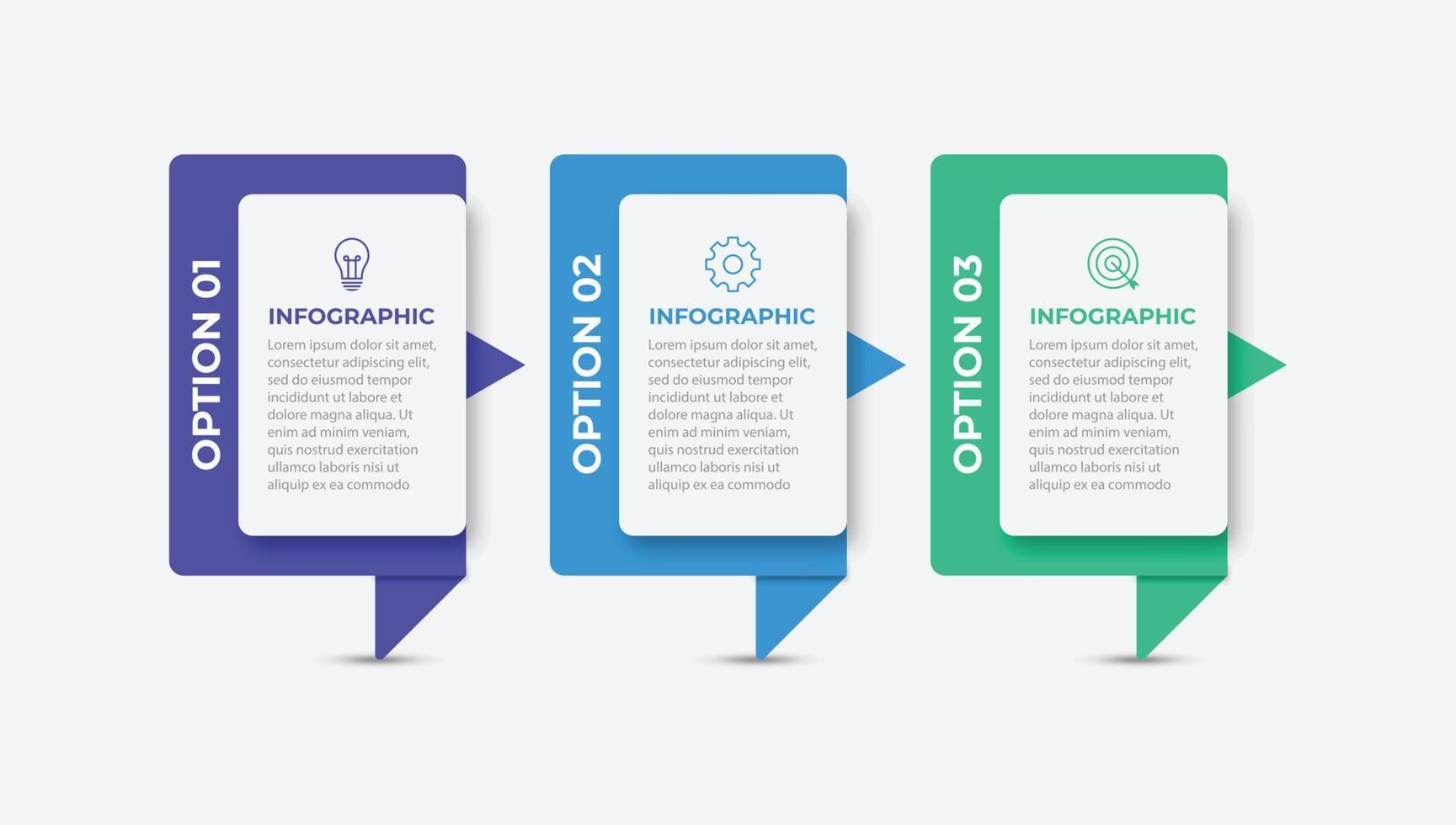 OPTION 01

INFOGRAPHIC

Lorem ipsum dolor sit amet, consectetur adipiscing elit, sed do eiusmod tempor incididunt ut labore et dolore magna aliqua. Ut enim ad minim veniam, quis nostrud exercitation ullamco laboris nisi ut aliquip ex ea commodo

OPTION 02

INFOGRAPHIC

Lorem ipsum dolor sit amet, consectetur adipiscing elit, sed do eiusmod tempor incididunt ut labore et dolore magna aliqua. Ut enim ad minim veniam, quis nostrud exercitation ullamco laboris nisi ut aliquip ex ea commodo

OPTION 03

INFOGRAPHIC

Lorem ipsum dolor sit amet, consectetur adipiscing elit, sed do eiusmod tempor incididunt ut labore et dolore magna aliqua. Ut enim ad minim veniam, quis nostrud exercitation ullamco laboris nisi ut aliquip ex ea commodo