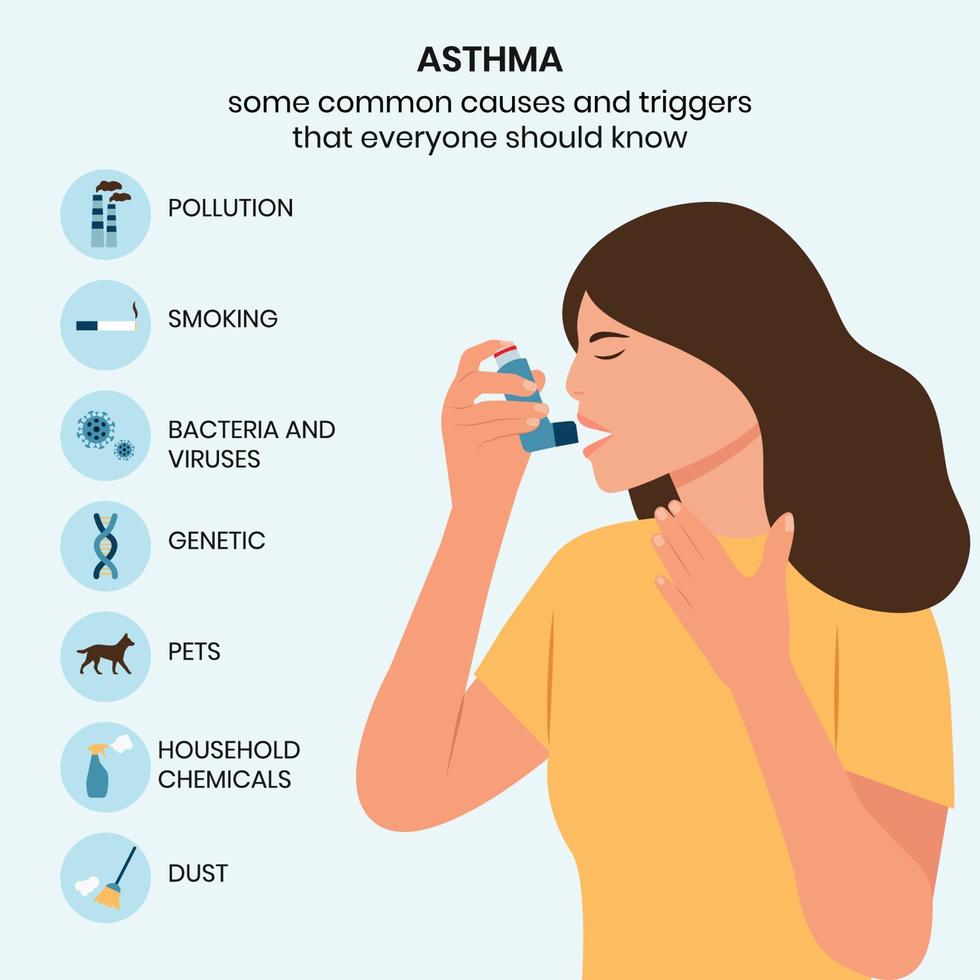 ASTHMA
some common causes and triggers that everyone should know

POLLUTION

SMOKING

BACTERIA AND VIRUSES

GENETIC

PETS

HOUSEHOLD CHEMICALS

DUST