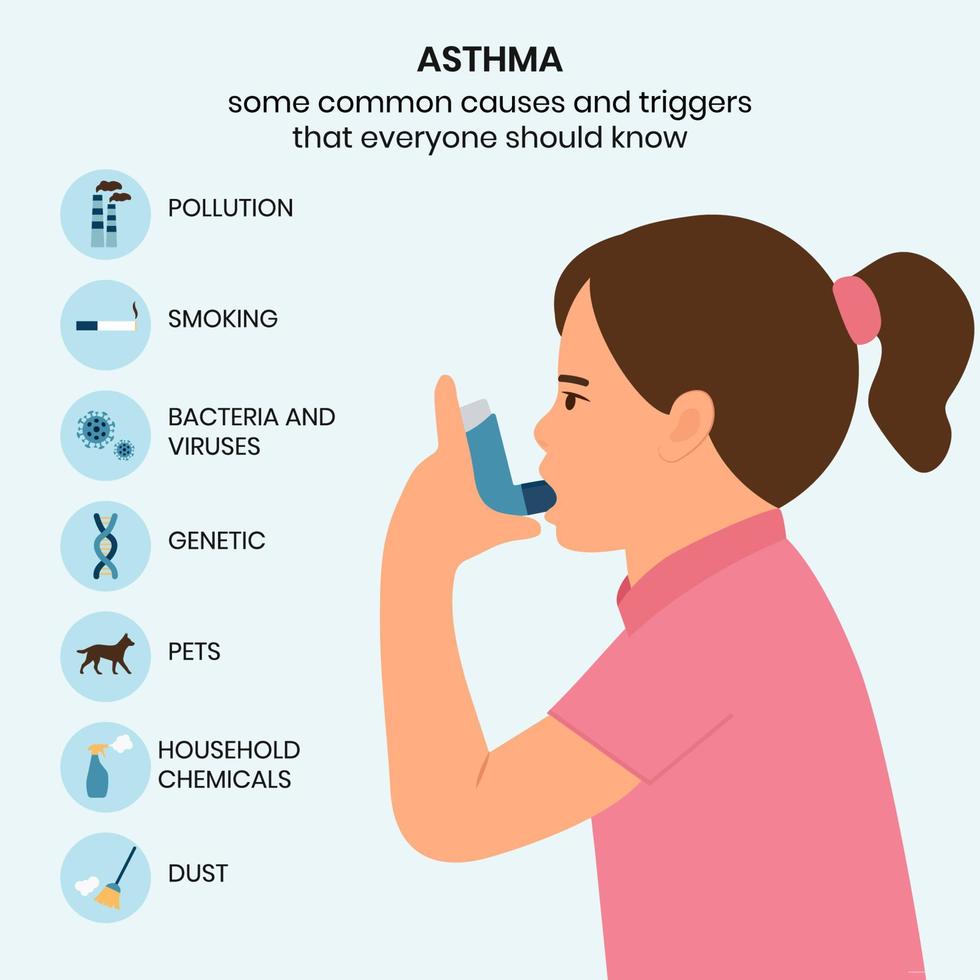 ASTHMA
some common causes and triggers that everyone should know

POLLUTION

SMOKING

BACTERIA AND VIRUSES

GENETIC

PETS

HOUSEHOLD CHEMICALS

DUST