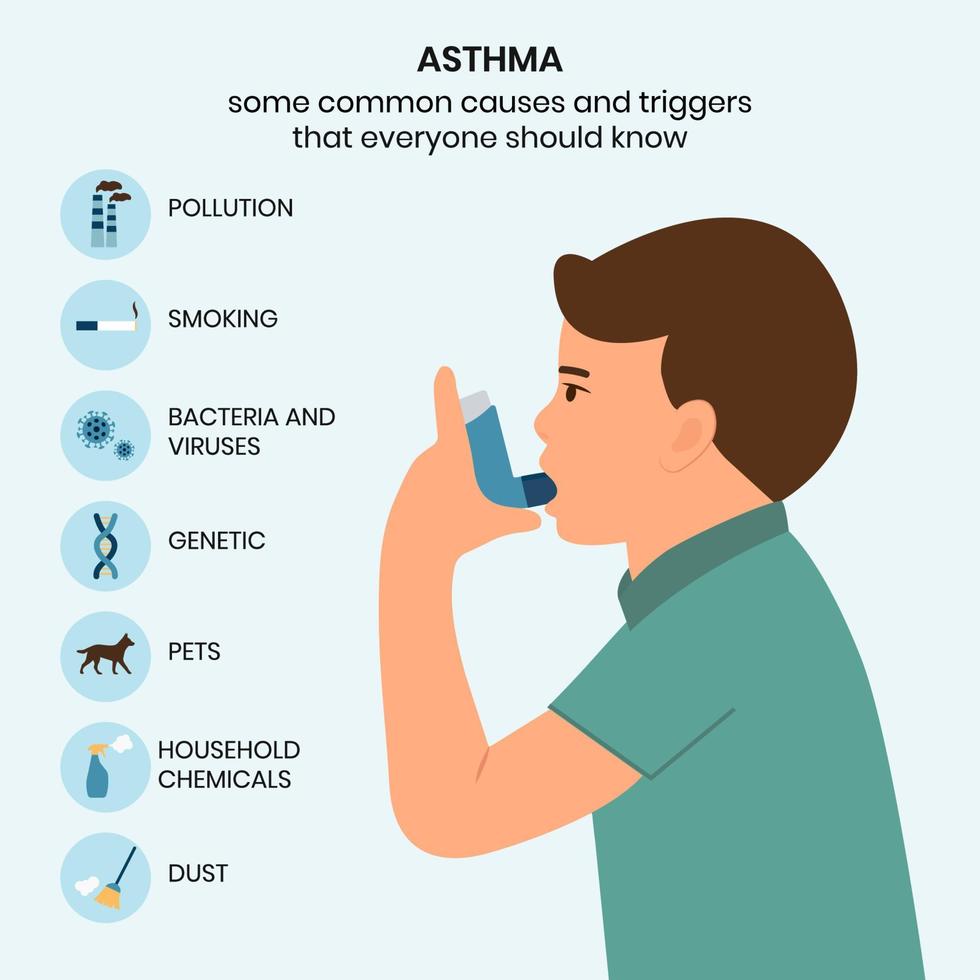 ASTHMA
some common causes and triggers that everyone should know

POLLUTION

SMOKING

BACTERIA AND VIRUSES

GENETIC

PETS

HOUSEHOLD CHEMICALS

DUST