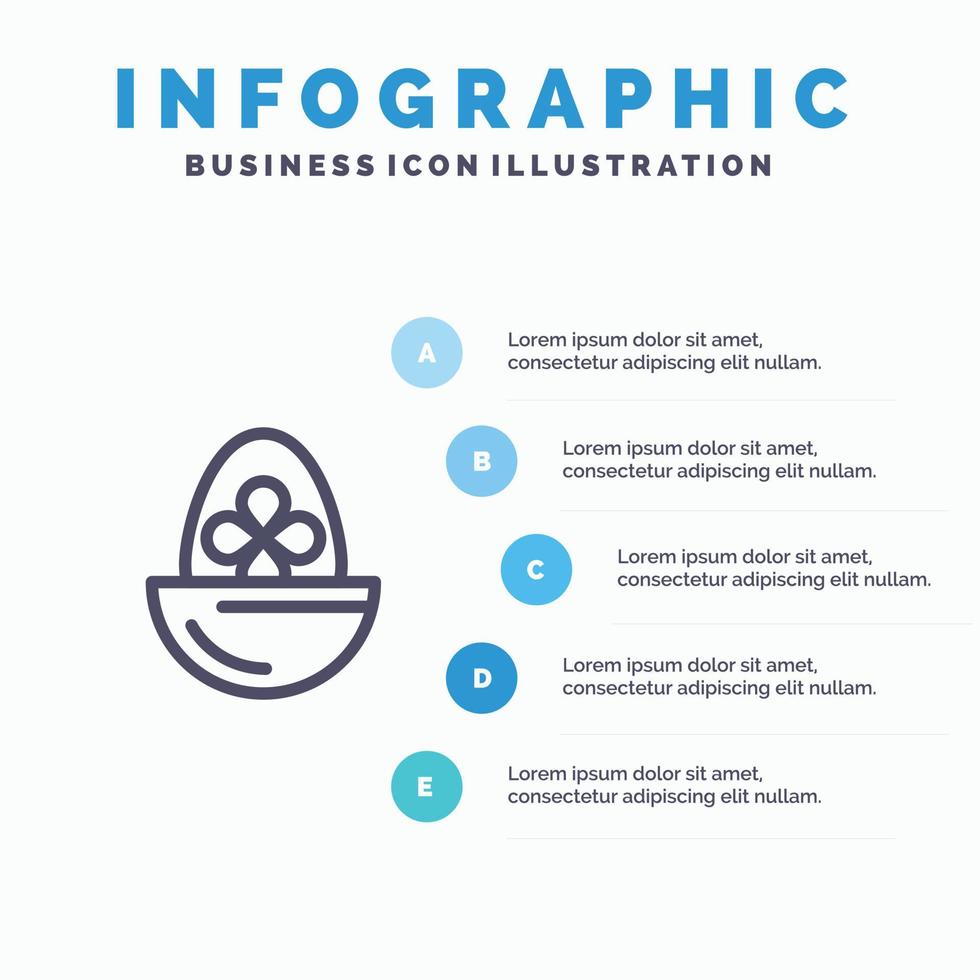 INFOGRAPHIC
BUSINESS ICON ILLUSTRATION

A
Lorem ipsum dolor sit amet, consectetur adipiscing elit nullam.

B
Lorem ipsum dolor sit amet, consectetur adipiscing elit nullam.

C
Lorem ipsum dolor sit amet, consectetur adipiscing elit nullam.

D
Lorem ipsum dolor sit amet, consectetur adipiscing elit nullam.

E
Lorem ipsum dolor sit amet, consectetur adipiscing elit nullam.