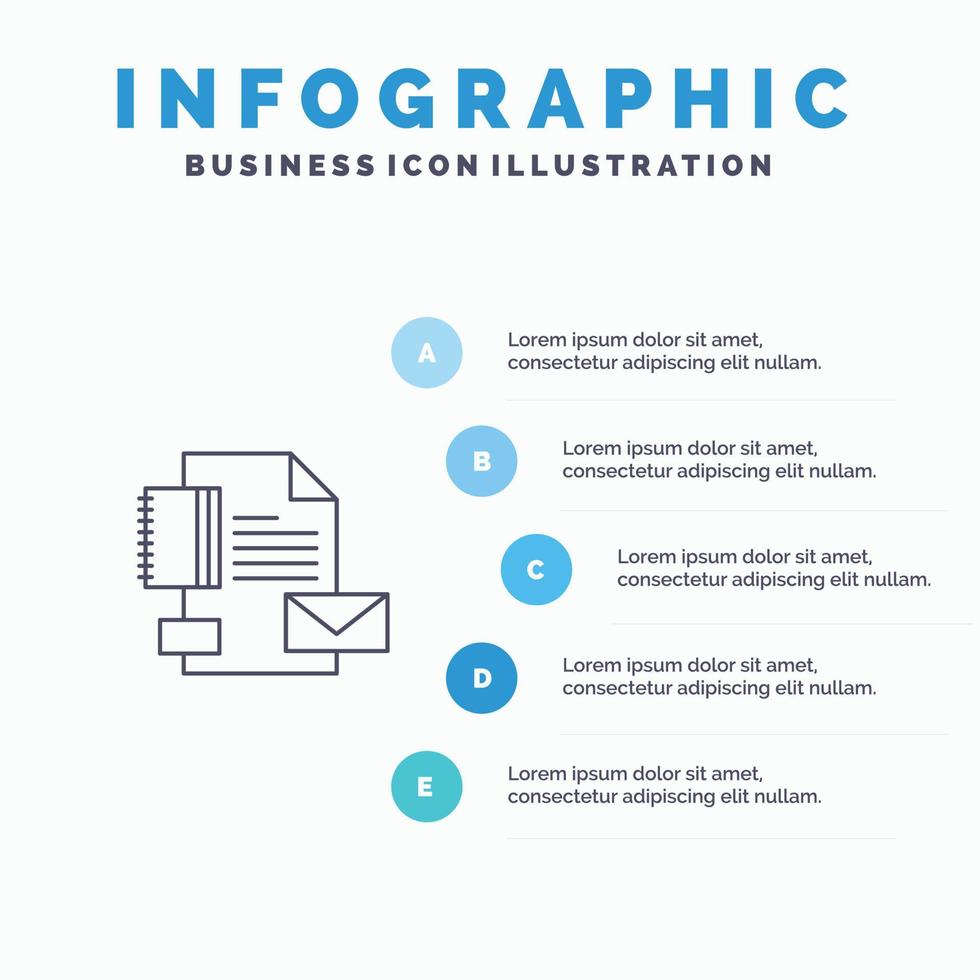 INFOGRAPHIC

BUSINESS ICON ILLUSTRATION

A

Lorem ipsum dolor sit amet, consectetur adipiscing elit nullam.

B

Lorem ipsum dolor sit amet, consectetur adipiscing elit nullam.

C

Lorem ipsum dolor sit amet, consectetur adipiscing elit nullam.

D

Lorem ipsum dolor sit amet, consectetur adipiscing elit nullam.

E

Lorem ipsum dolor sit amet, consectetur adipiscing elit nullam.