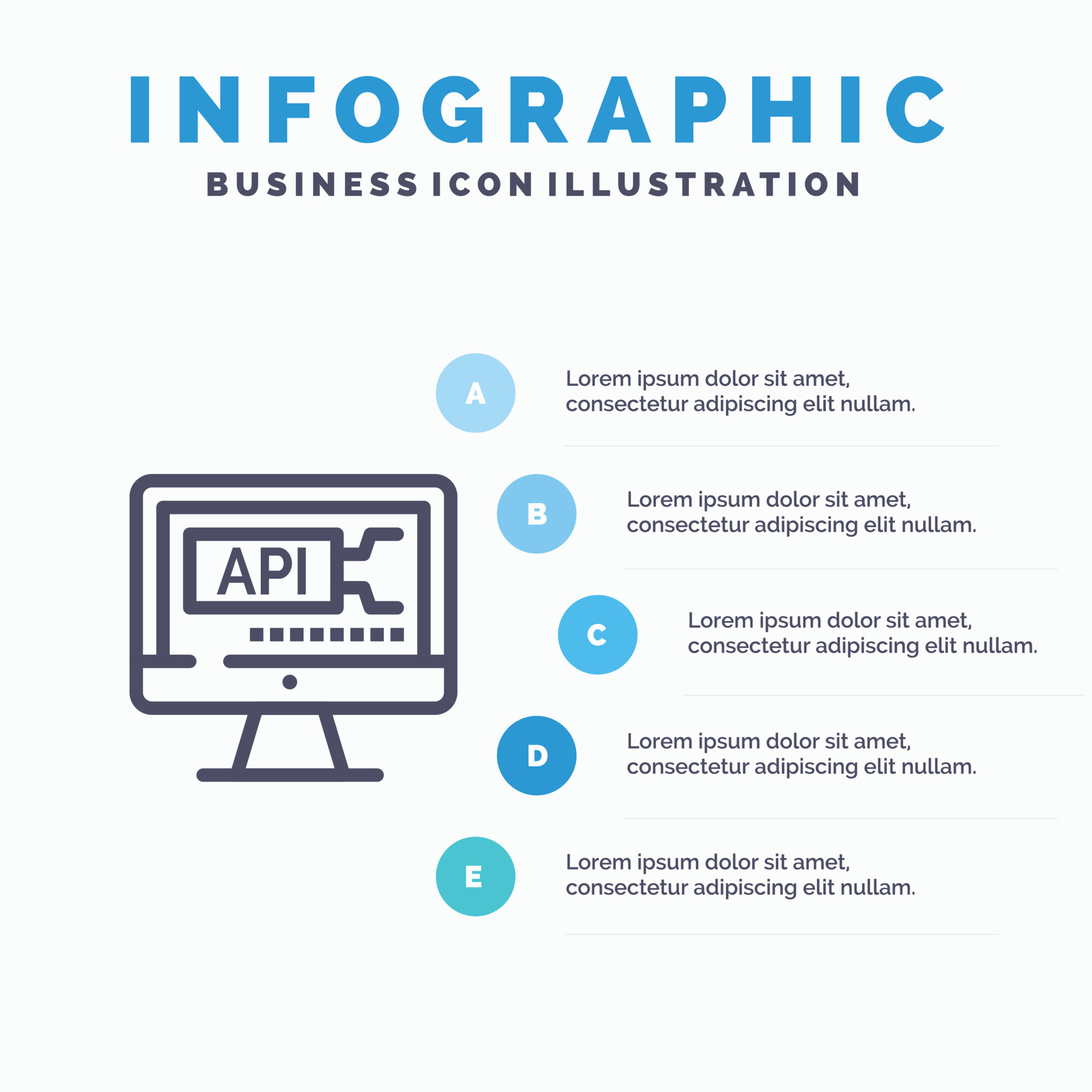 INFOGRAPHIC

BUSINESS ICON ILLUSTRATION

API

A

Lorem ipsum dolor sit amet, consectetur adipiscing elit nullam.

B

Lorem ipsum dolor sit amet, consectetur adipiscing elit nullam.

C

Lorem ipsum dolor sit amet, consectetur adipiscing elit nullam.

D

Lorem ipsum dolor sit amet, consectetur adipiscing elit nullam.

E

Lorem ipsum dolor sit amet, consectetur adipiscing elit nullam.