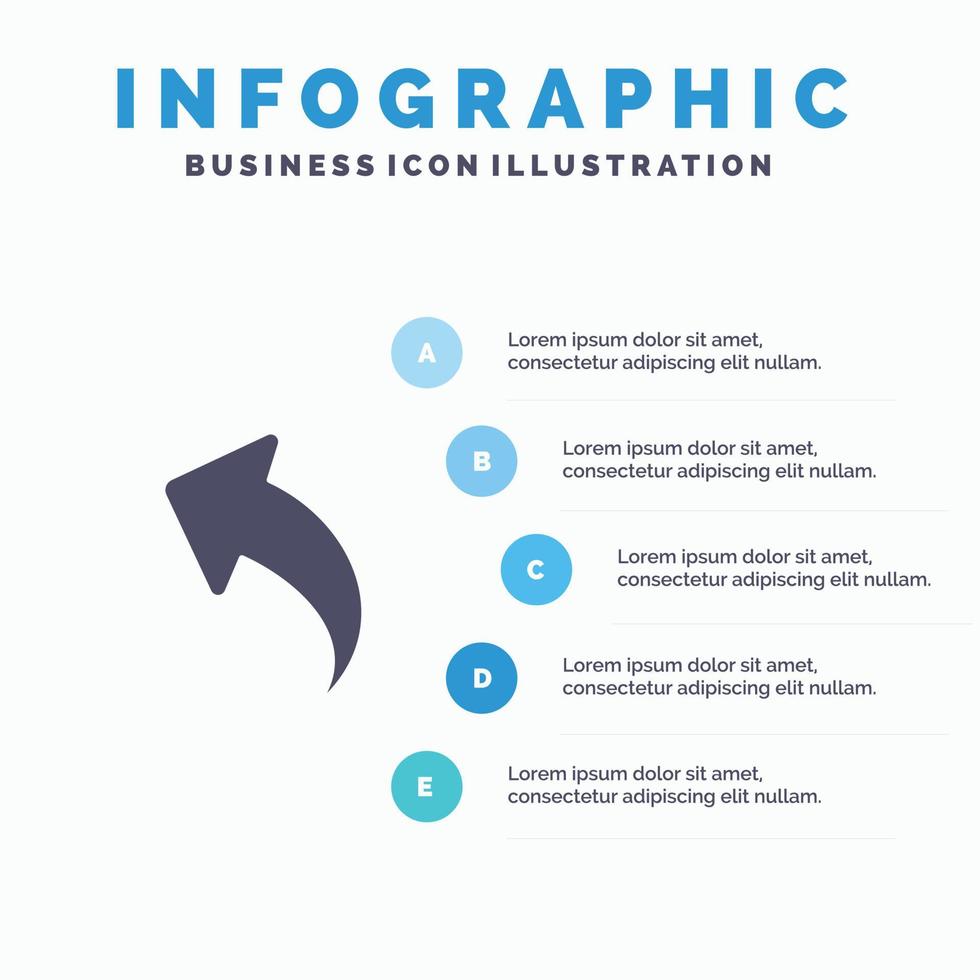 INFOGRAPHIC
BUSINESS ICON ILLUSTRATION

A
Lorem ipsum dolor sit amet, consectetur adipiscing elit nullam.

B
Lorem ipsum dolor sit amet, consectetur adipiscing elit nullam.

C
Lorem ipsum dolor sit amet, consectetur adipiscing elit nullam.

D
Lorem ipsum dolor sit amet, consectetur adipiscing elit nullam.

E
Lorem ipsum dolor sit amet, consectetur adipiscing elit nullam.