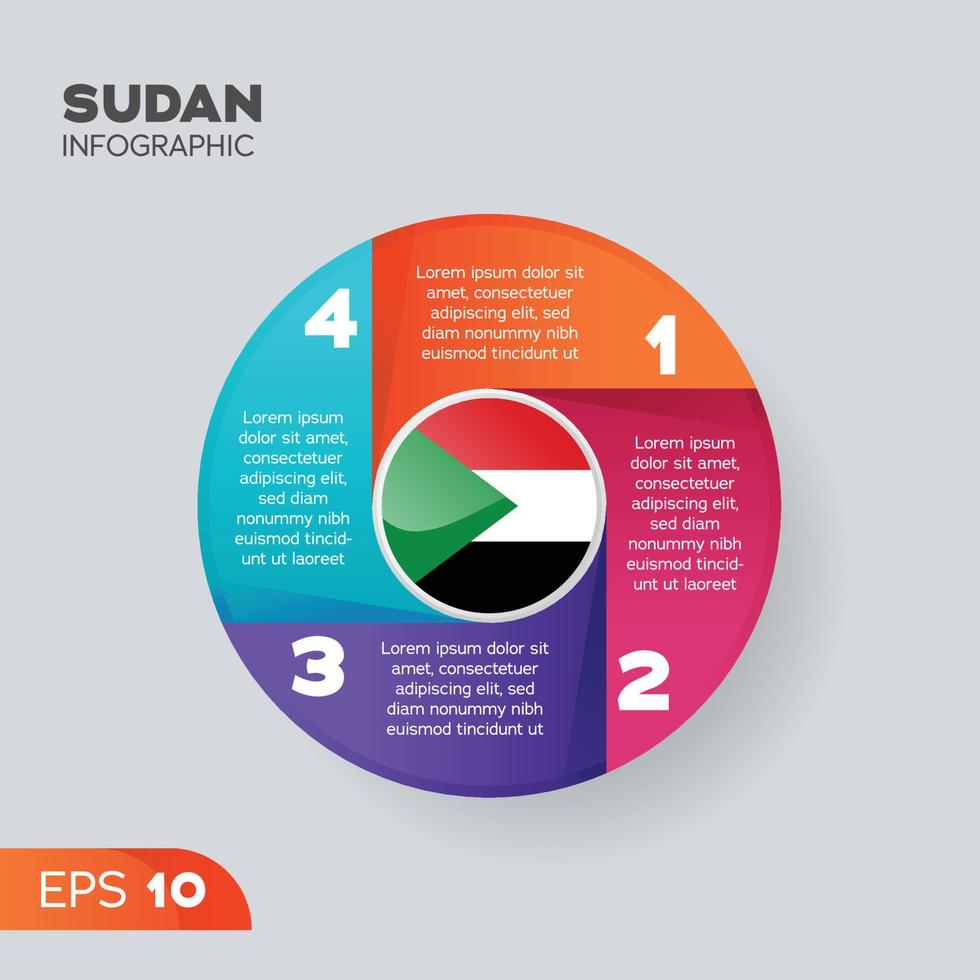 SUDAN
INFOGRAPHIC

4

Lorem ipsum dolor sit amet, consectetuer adipiscing elit, sed diam nonummy nibh euismod tincidunt ut

1

Lorem ipsum dolor sit amet, consectetuer adipiscing elit, sed diam nonummy nibh euismod tincidunt ut laoreet

Lorem ipsum dolor sit amet, consectetuer adipiscing elit, sed diam nonummy nibh euismod tincidunt ut laoreet

3

Lorem ipsum dolor sit amet, consectetuer adipiscing elit, sed diam nonummy nibh euismod tincidunt ut

2

EPS 10