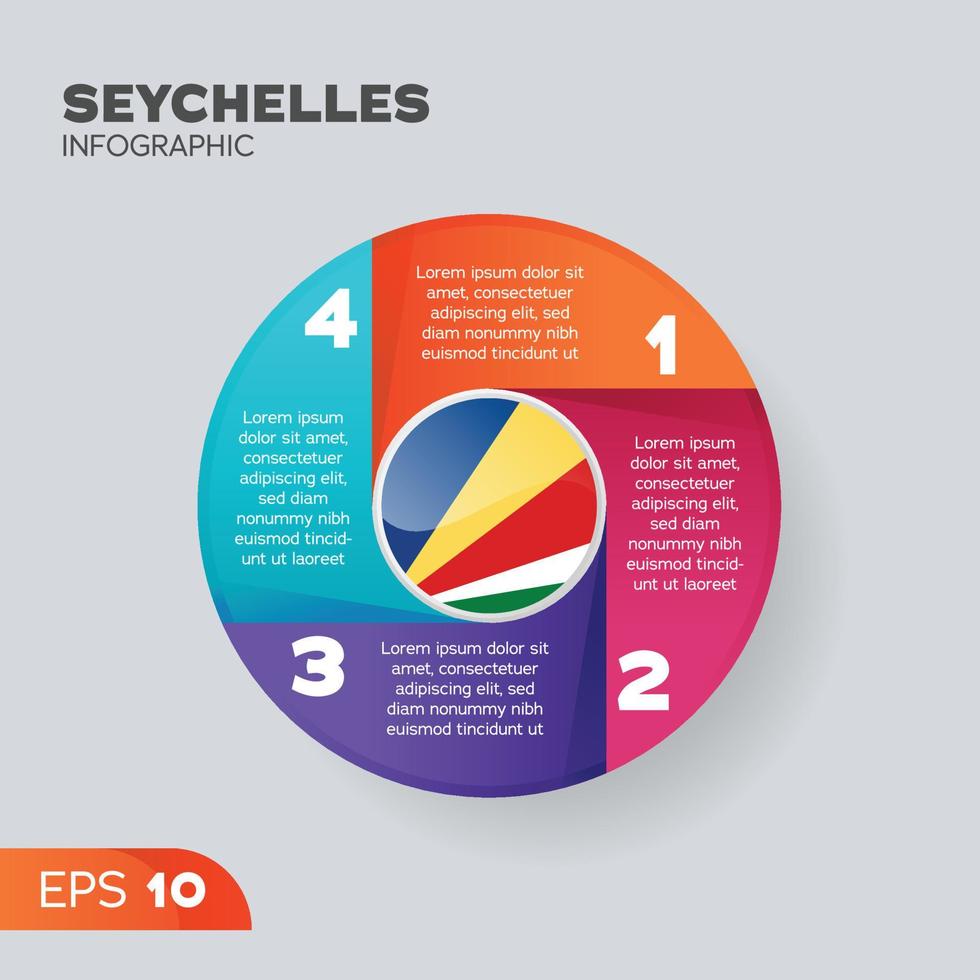 SEYCHELLES
INFOGRAPHIC

Lorem ipsum dolor sit amet, consectetuer adipiscing elit, sed diam nonummy nibh euismod tincidunt ut

1

Lorem ipsum dolor sit amet, consectetuer adipiscing elit, sed diam nonummy nibh euismod tincidunt ut laoreet

2

3

Lorem ipsum dolor sit amet, consectetuer adipiscing elit, sed diam nonummy nibh euismod tincidunt ut

4

Lorem ipsum dolor sit amet, consectetuer adipiscing elit, sed diam nonummy nibh euismod tincidunt ut laoreet

EPS 10