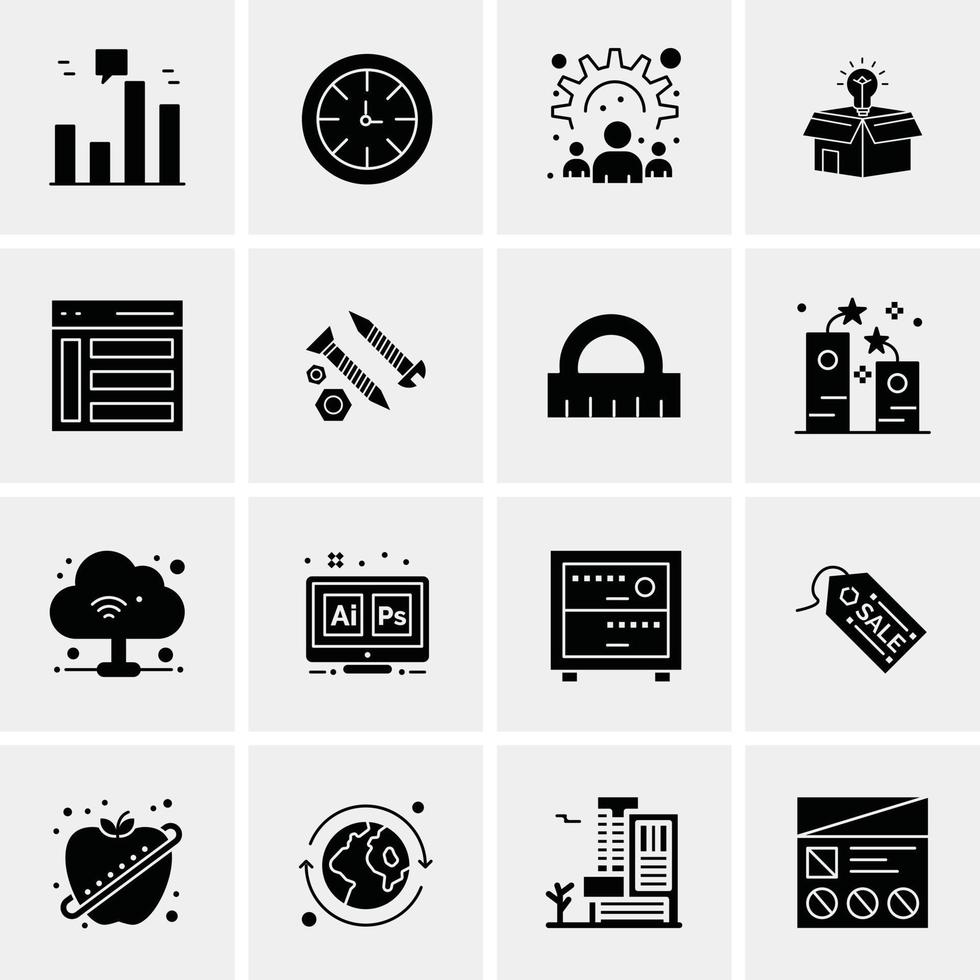 Ai Ps

SALE