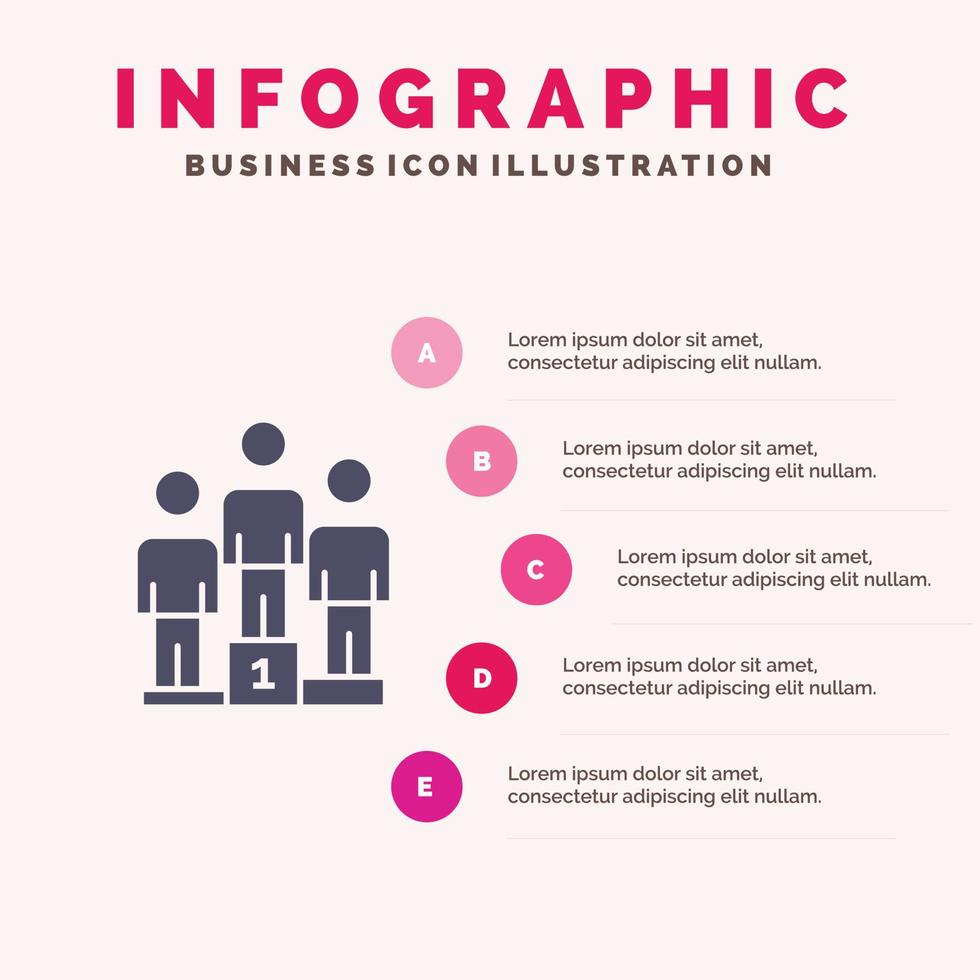 INFOGRAPHIC
BUSINESS ICON ILLUSTRATION

1

A
Lorem ipsum dolor sit amet, consectetur adipiscing elit nullam.

B
Lorem ipsum dolor sit amet, consectetur adipiscing elit nullam.

C
Lorem ipsum dolor sit amet, consectetur adipiscing elit nullam.

D
Lorem ipsum dolor sit amet, consectetur adipiscing elit nullam.

E
Lorem ipsum dolor sit amet, consectetur adipiscing elit nullam.