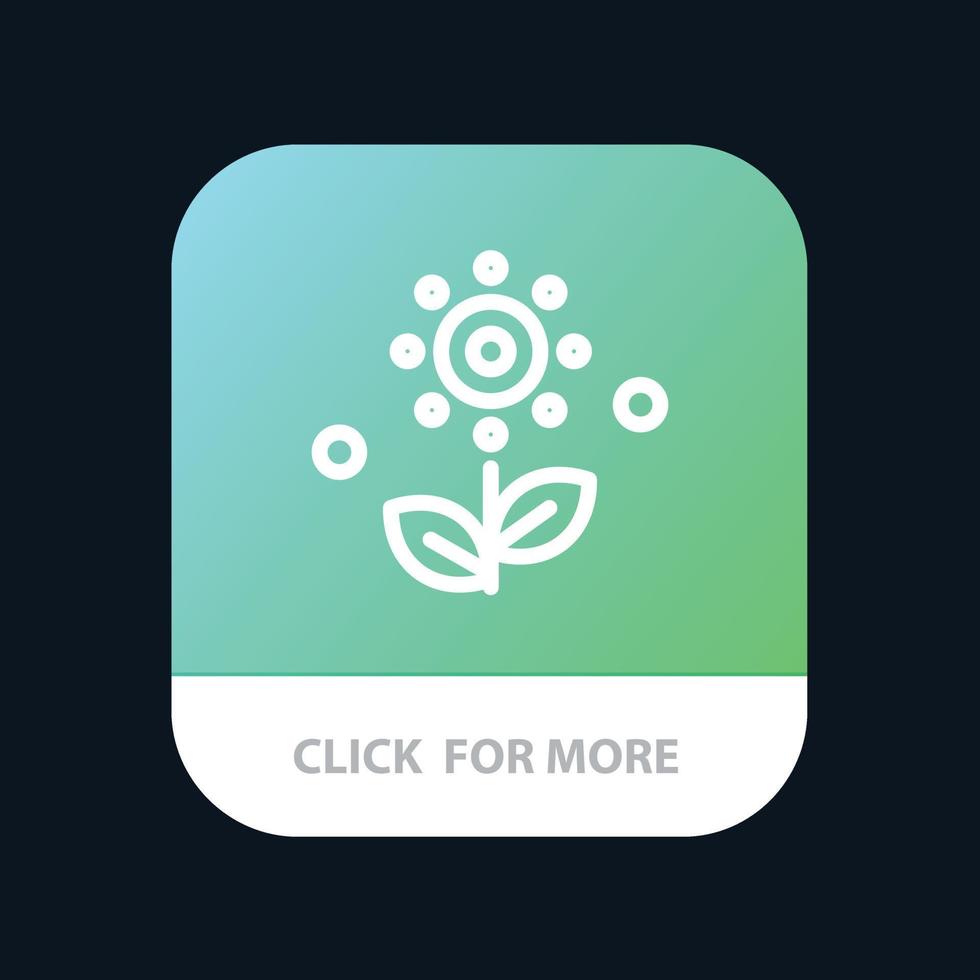 CLICK FOR MORE