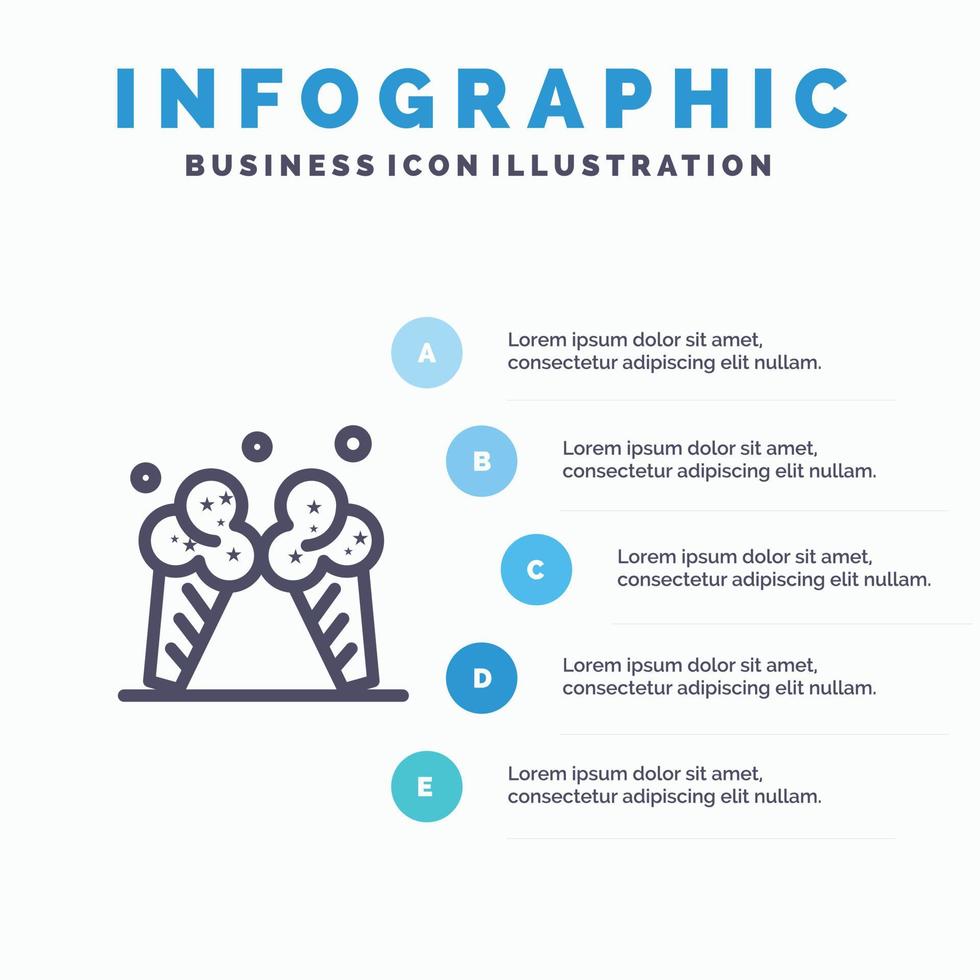 INFOGRAPHIC
BUSINESS ICON ILLUSTRATION

A
Lorem ipsum dolor sit amet, consectetur adipiscing elit nullam.

B
Lorem ipsum dolor sit amet, consectetur adipiscing elit nullam.

C
Lorem ipsum dolor sit amet, consectetur adipiscing elit nullam.

D
Lorem ipsum dolor sit amet, consectetur adipiscing elit nullam.

E
Lorem ipsum dolor sit amet, consectetur adipiscing elit nullam.