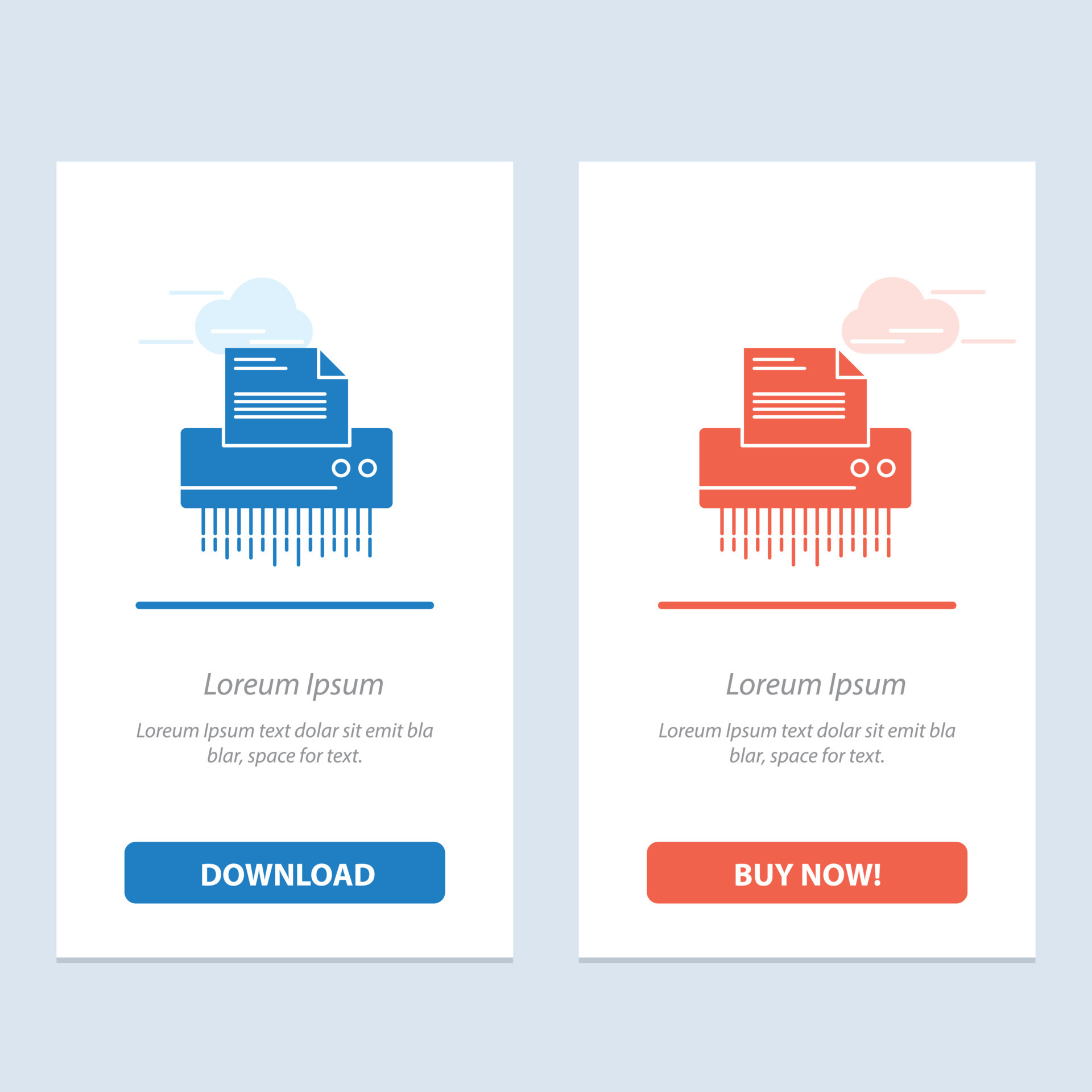 Loreum Ipsum

Loreum Ipsum text dolar sit emit bla blar, space for text.

DOWNLOAD

Loreum Ipsum

Loreum Ipsum text dolar sit emit bla blar, space for text.

BUY NOW!