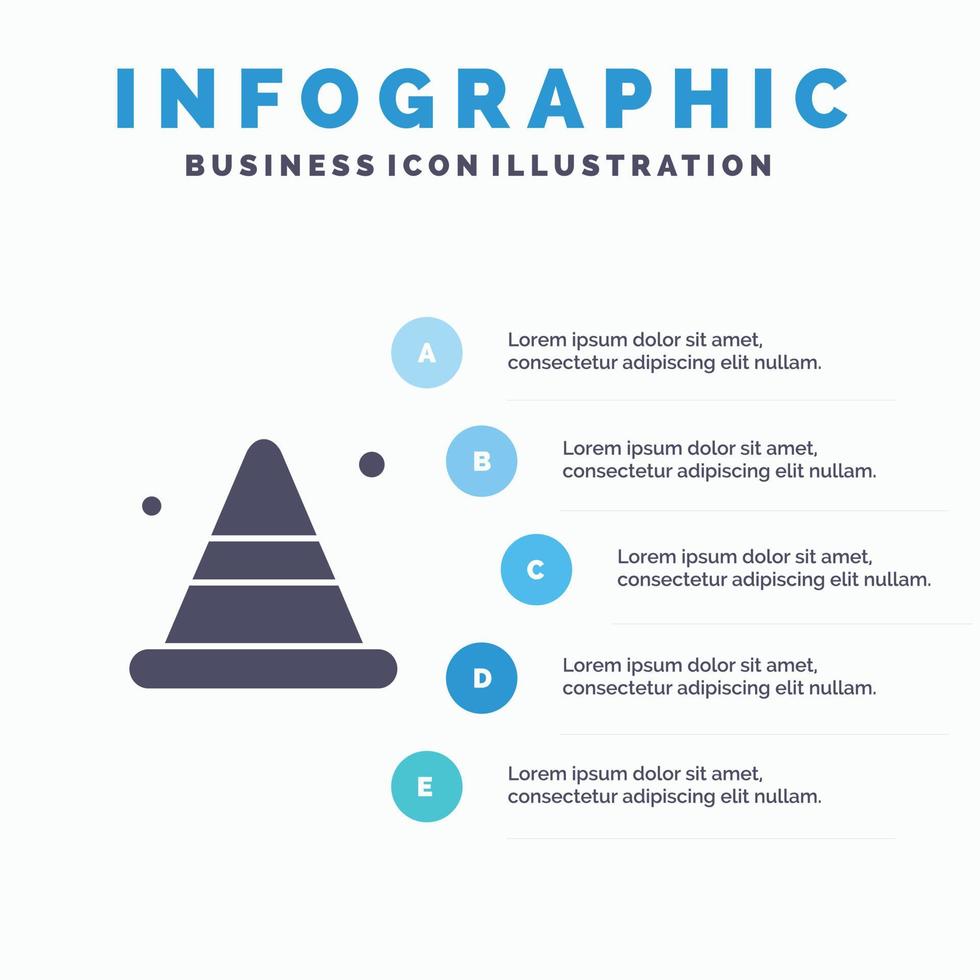 INFOGRAPHIC
BUSINESS ICON ILLUSTRATION

A
Lorem ipsum dolor sit amet, consectetur adipiscing elit nullam.

B
Lorem ipsum dolor sit amet, consectetur adipiscing elit nullam.

C
Lorem ipsum dolor sit amet, consectetur adipiscing elit nullam.

D
Lorem ipsum dolor sit amet, consectetur adipiscing elit nullam.

E
Lorem ipsum dolor sit amet, consectetur adipiscing elit nullam.