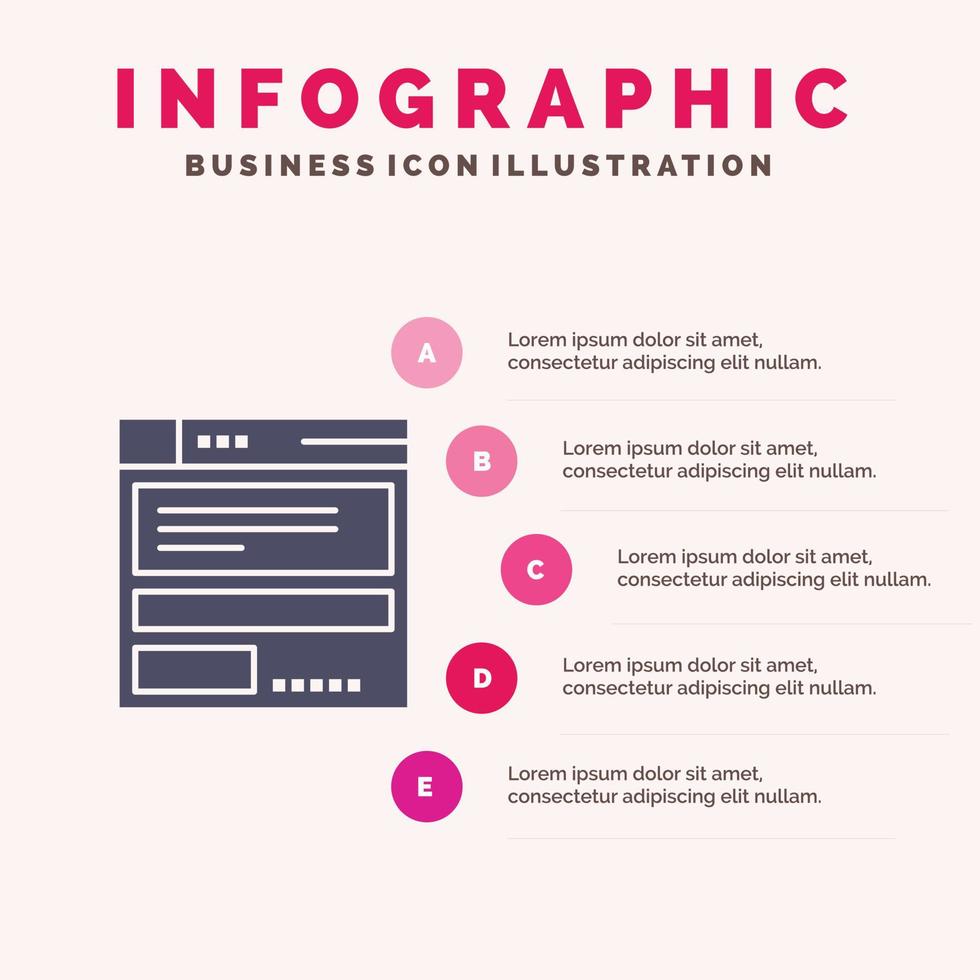 INFOGRAPHIC
BUSINESS ICON ILLUSTRATION

A
Lorem ipsum dolor sit amet, consectetur adipiscing elit nullam.

B
Lorem ipsum dolor sit amet, consectetur adipiscing elit nullam.

C
Lorem ipsum dolor sit amet, consectetur adipiscing elit nullam.

D
Lorem ipsum dolor sit amet, consectetur adipiscing elit nullam.

E
Lorem ipsum dolor sit amet, consectetur adipiscing elit nullam.